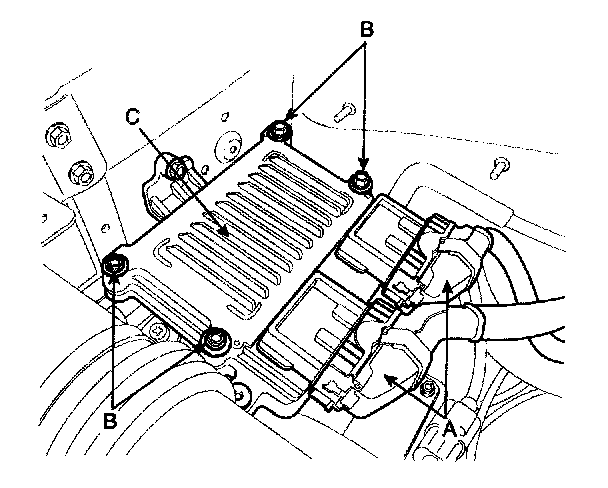 B
C
B
A