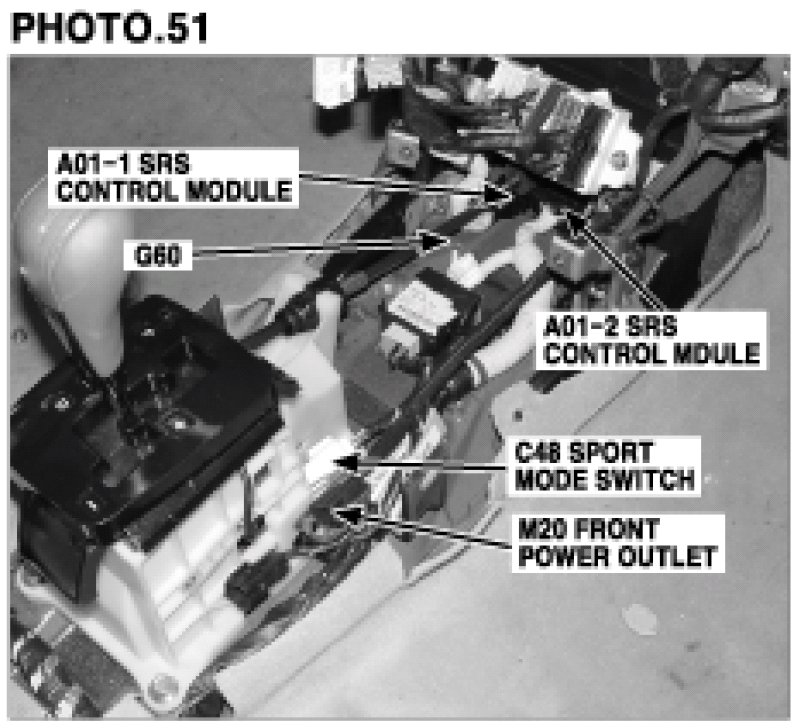 PHOTO.51

A01-1 SRS CONTROL MODULE

G60

A01-2 SRS CONTROL MDULE

C48 SPORT MODE SWITCH

M20 FRONT POWER OUTLET