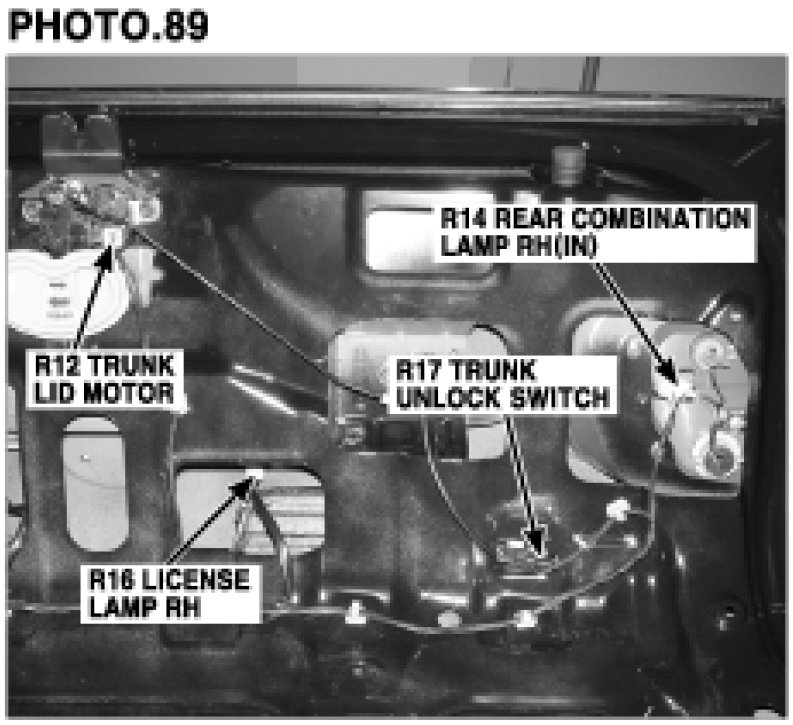 PHOTO.89

R14 REAR COMBINATION LAMP RH(IN)

R12 TRUNK LID MOTOR

R17 TRUNK UNLOCK SWITCH

R16 LICENSE LAMP RH