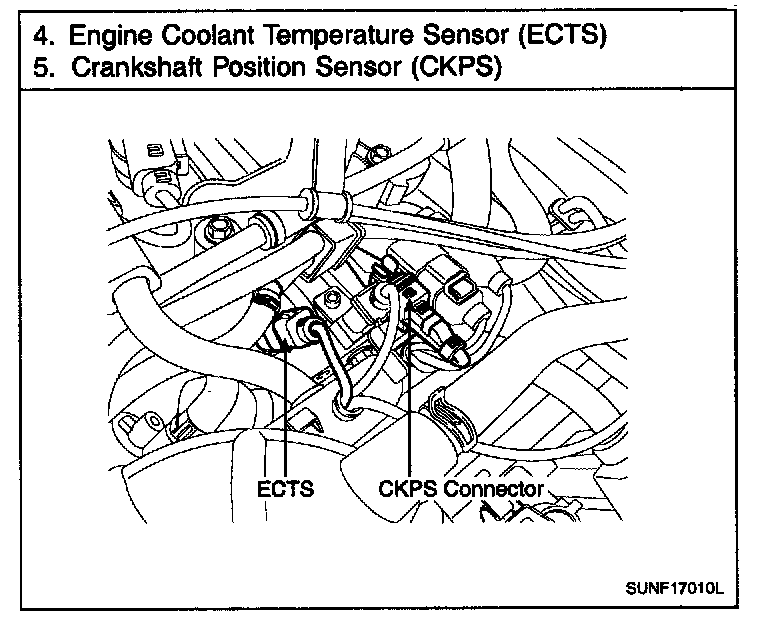 4. Engine Coolant Temperature Sensor (ECTS)
5. Crankshaft Position Sensor (CKPS)

ECTS
CKPS Connector

SUNF17010L