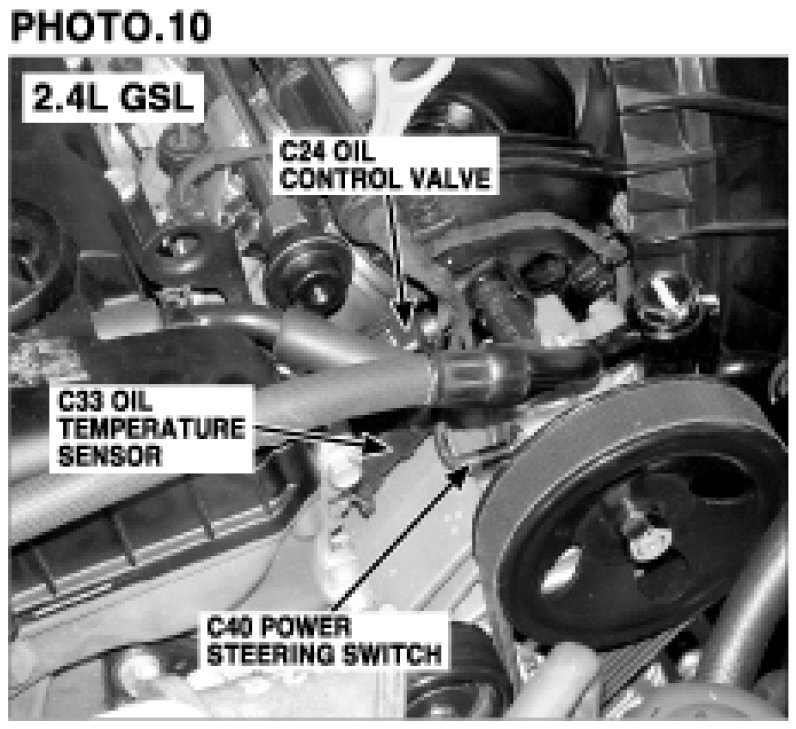 PHOTO.10

2.4L GSL

C24 OIL CONTROL VALVE

C33 OIL TEMPERATURE SENSOR

C40 POWER STEERING SWITCH