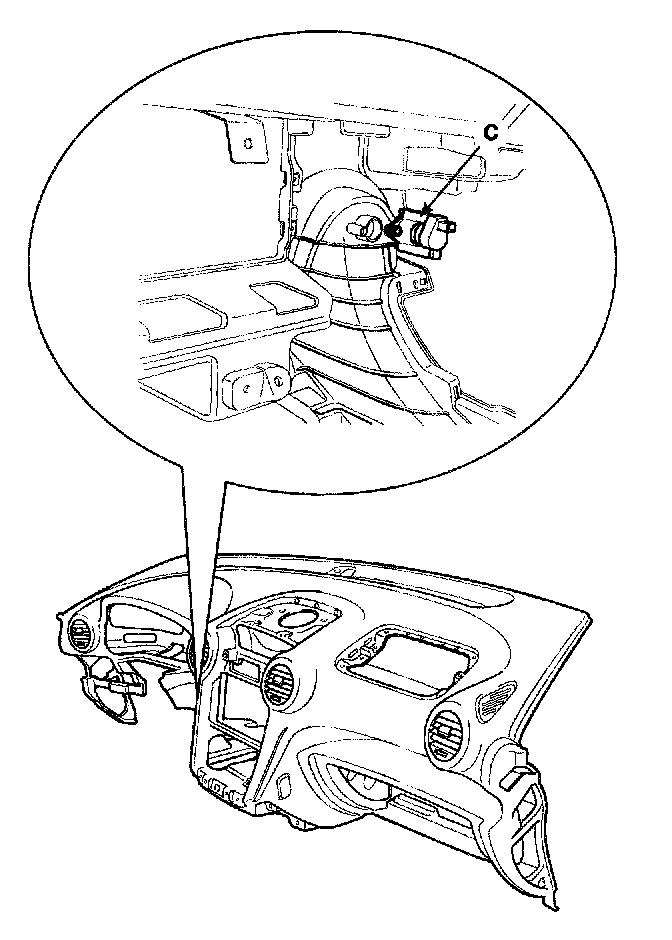 C