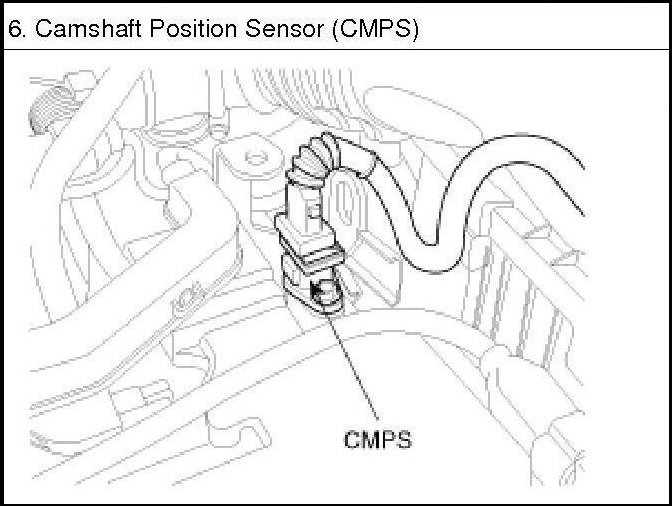 6. Camshaft Position Sensor (CMPS)

CMPS