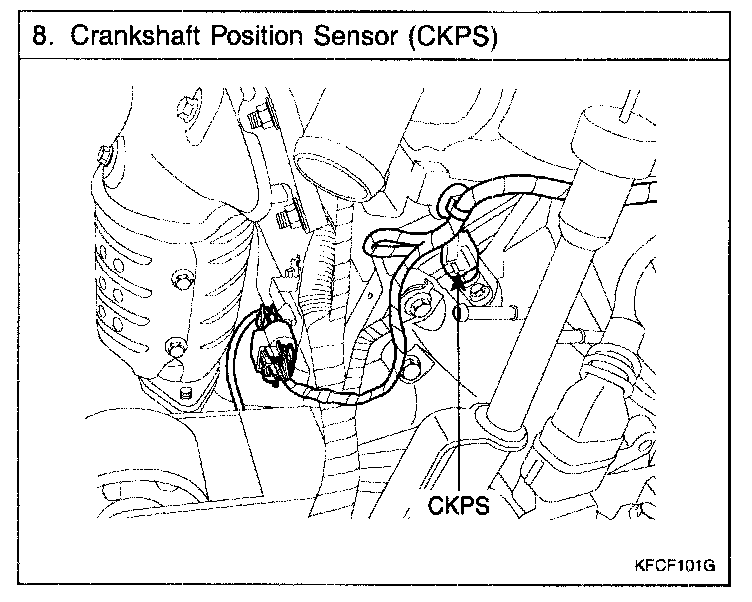 8. Crankshaft Position Sensor (CKPS)

CKPS

KFCF101G