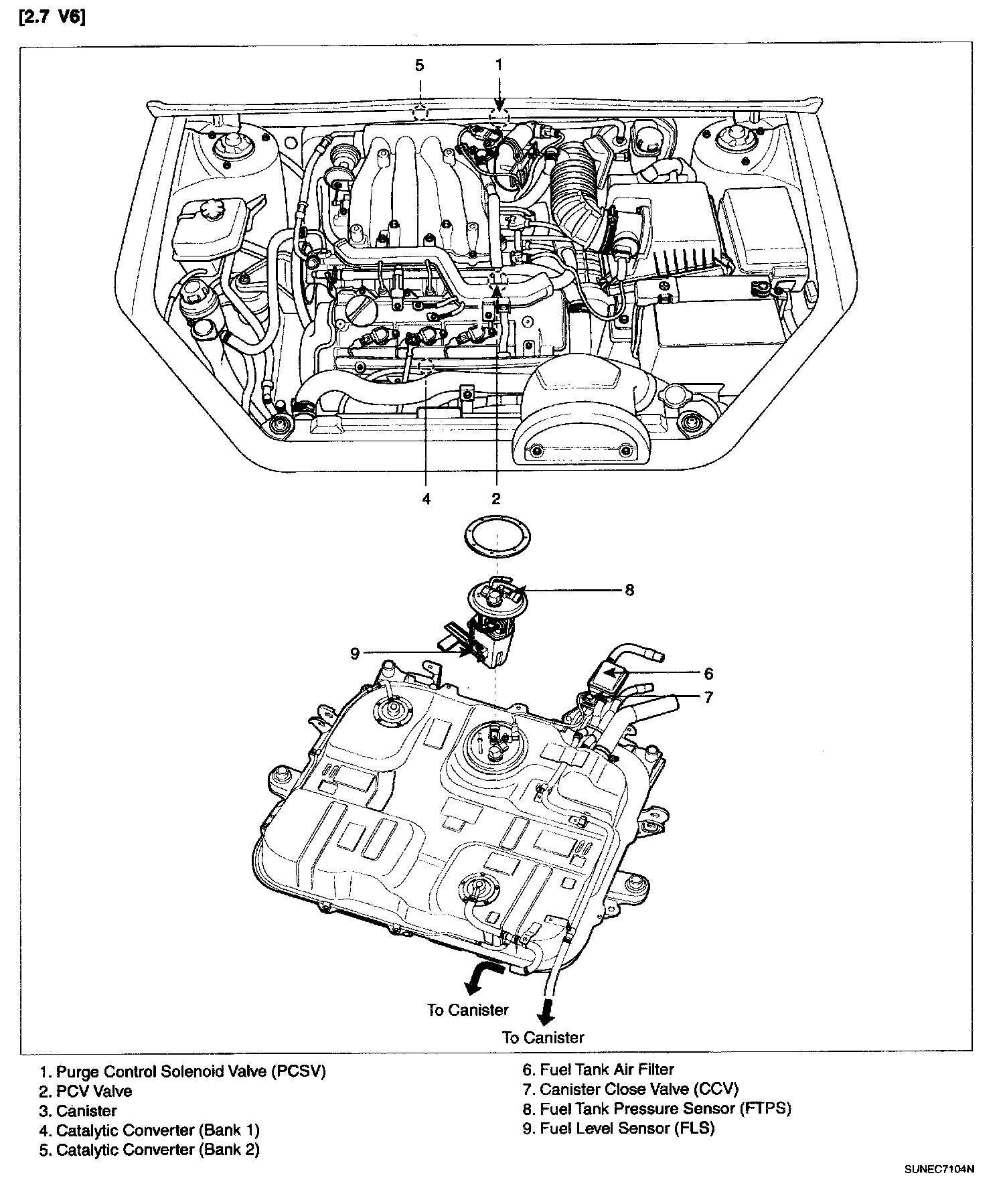 [2.7 V6]

5
1
4
2
8
9
6
7
To Canister
To Canister

1. Purge Control Solenoid Valve (PCSV)
2. PCV Valve
3. Canister
4. Catalytic Converter (Bank 1)
5. Catalytic Converter (Bank 2)

6. Fuel Tank Air Filter
7. Canister Close Valve (CCV)
8. Fuel Tank Pressure Sensor (FTPS)
9. Fuel Level Sensor (FLS)

SUNEC7104N