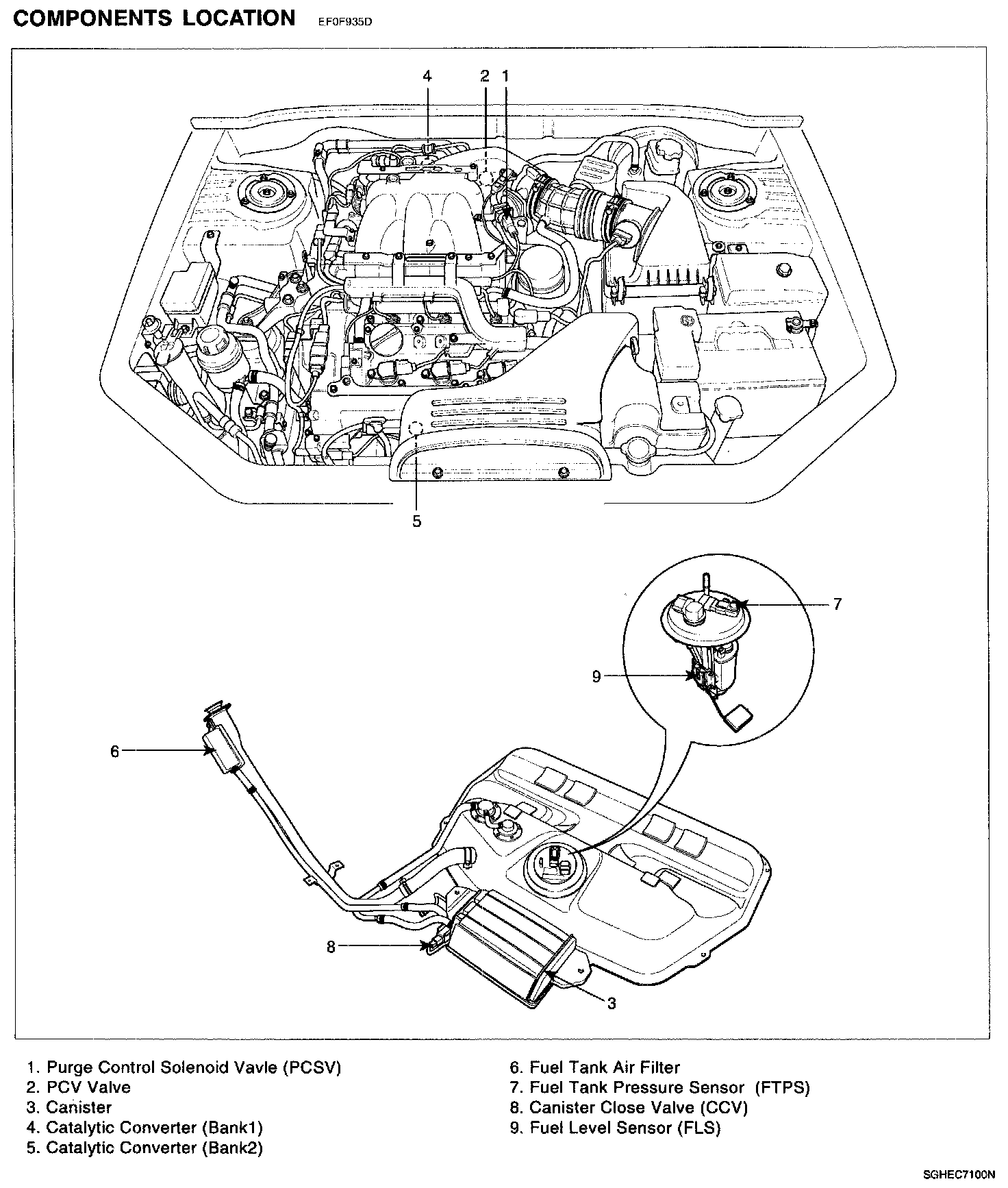 COMPONENTS LOCATION EF0F935D

4 2 1

5

7

9

6

8

3

1. Purge Control Solenoid Vavle (PCSV)
2. PCV Valve
3. Canister
4. Catalytic Converter (Bank1)
5. Catalytic Converter (Bank2)

6. Fuel Tank Air Filter
7. Fuel Tank Pressure Sensor (FTPS)
8. Canister Close Valve (CCV)
9. Fuel Level Sensor (FLS)

SGHEC7100N