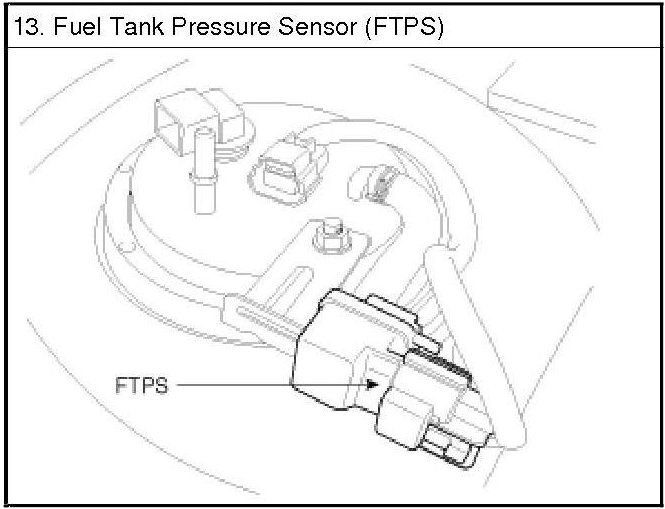 13. Fuel Tank Pressure Sensor (FTPS)

FTPS