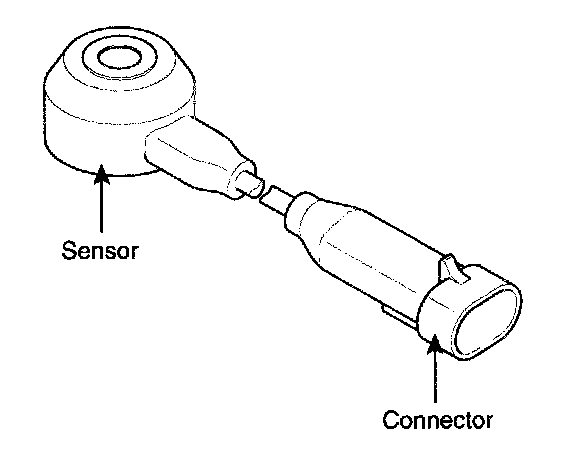 Sensor

Connector