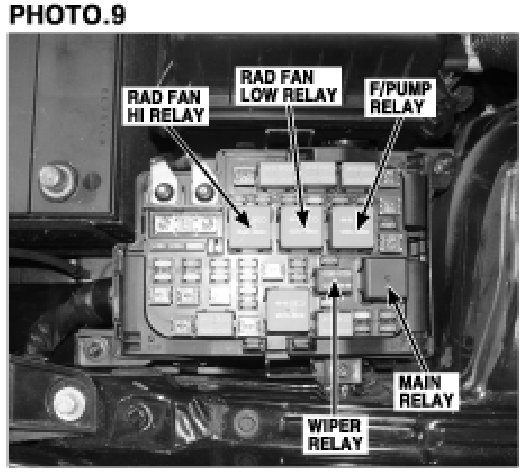 PHOTO.9

RAD FAN HI RELAY

RAD FAN LOW RELAY

F/PUMP RELAY

MAIN RELAY

WIPER RELAY