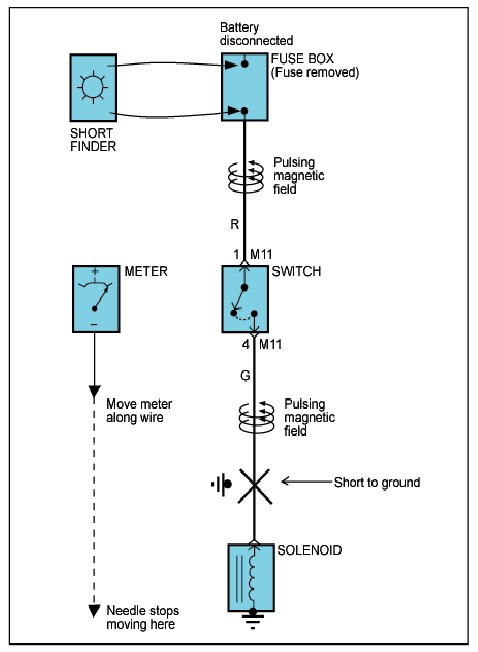 Battery disconnected

FUSE BOX
(Fuse removed)

SHORT FINDER

Pulsing magnetic field

R

1 M11

METER

+

−

SWITCH

4 M11

G

Move meter along wire

Pulsing magnetic field

Short to ground

SOLENOID

Needle stops moving here