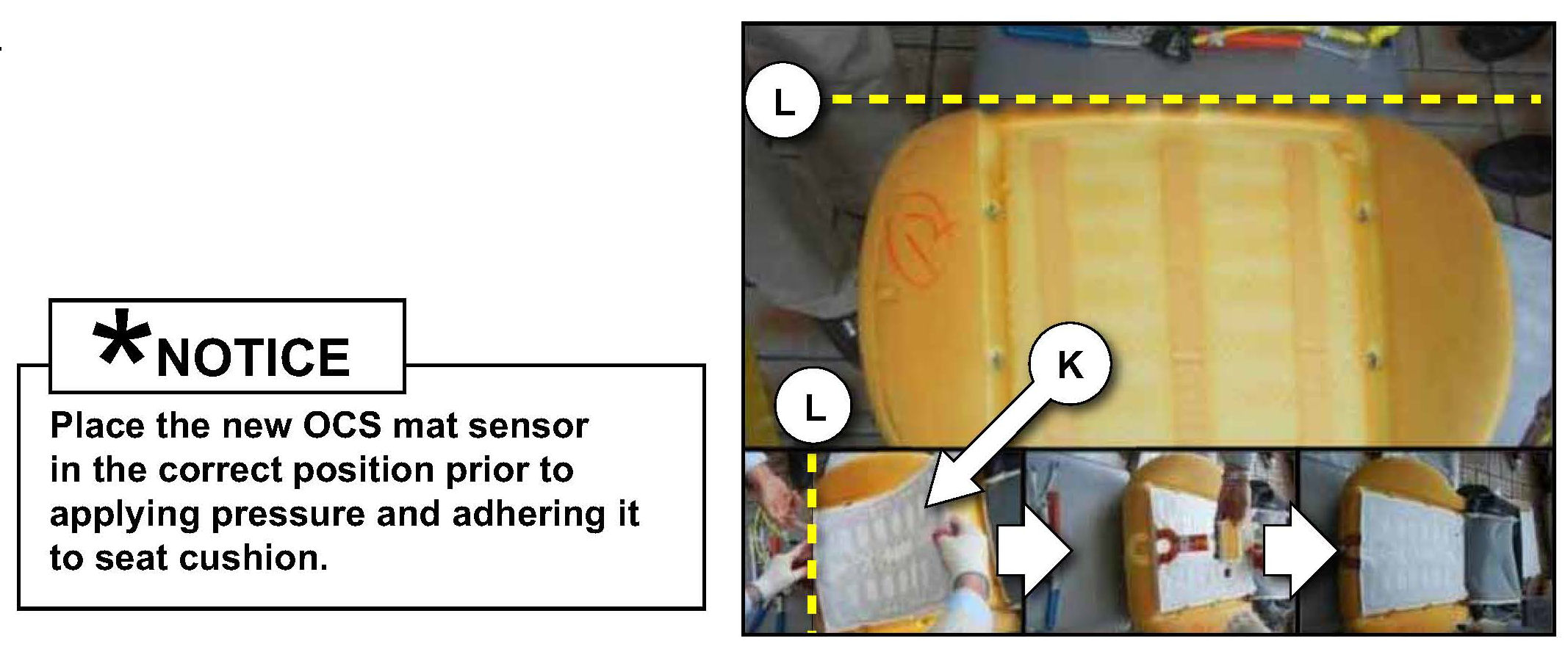 *NOTICE

Place the new OCS mat sensor in the correct position prior to applying pressure and adhering it to seat cushion.

L

K

L