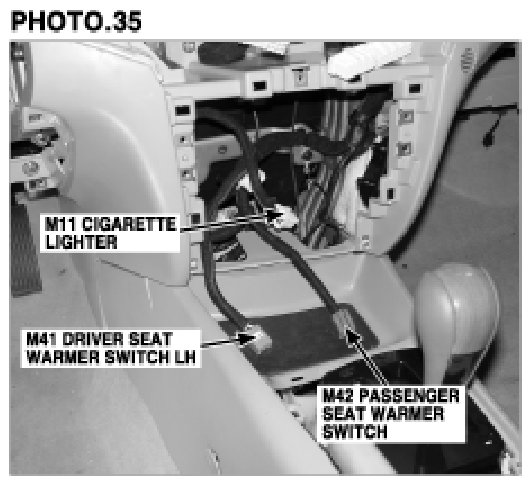 PHOTO.35

M11 CIGARETTE LIGHTER

M41 DRIVER SEAT WARMER SWITCH LH

M42 PASSENGER SEAT WARMER SWITCH