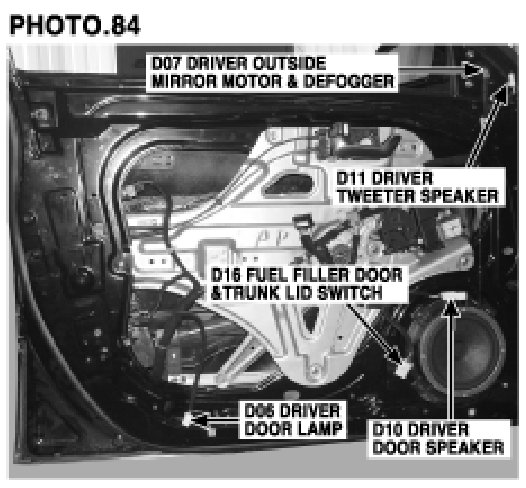 PHOTO.84

D07 DRIVER OUTSIDE MIRROR MOTOR & DEFOGGER

D11 DRIVER TWEETER SPEAKER

D16 FUEL FILLER DOOR &TRUNK LID SWITCH

D06 DRIVER DOOR LAMP

D10 DRIVER DOOR SPEAKER