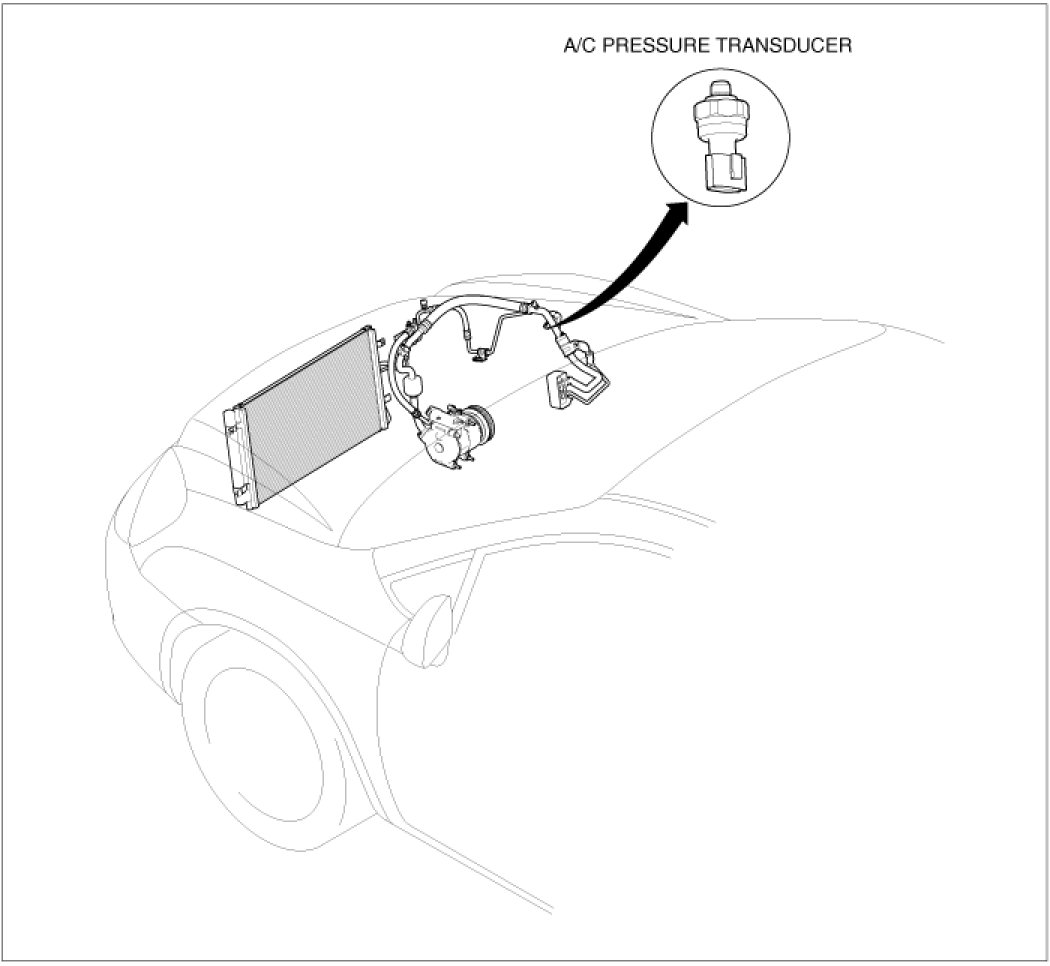 A/C PRESSURE TRANSDUCER