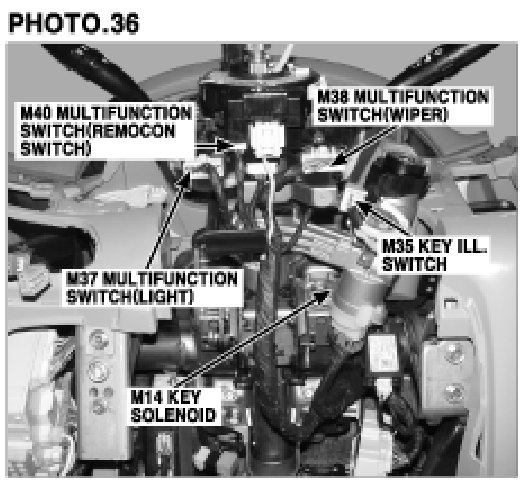 PHOTO.36

M40 MULTIFUNCTION SWITCH(REMOCON SWITCH)

M38 MULTIFUNCTION SWITCH(WIPER)

M35 KEY ILL. SWITCH

M37 MULTIFUNCTION SWITCH(LIGHT)

M14 KEY SOLENOID