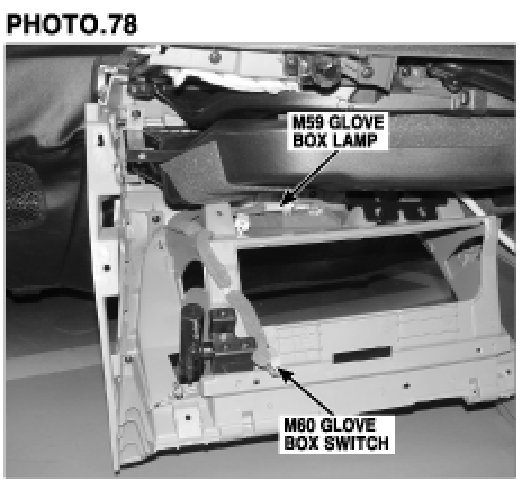 PHOTO.78

M59 GLOVE BOX LAMP

M60 GLOVE BOX SWITCH