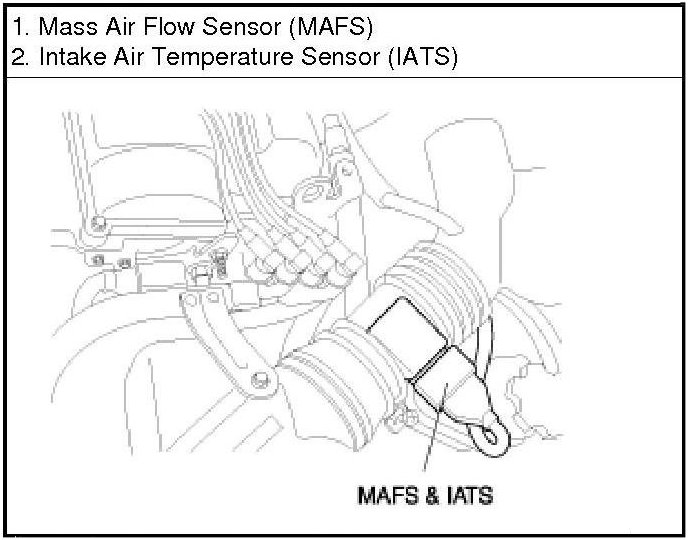 1. Mass Air Flow Sensor (MAFS)
2. Intake Air Temperature Sensor (IATS)

MAFS & IATS