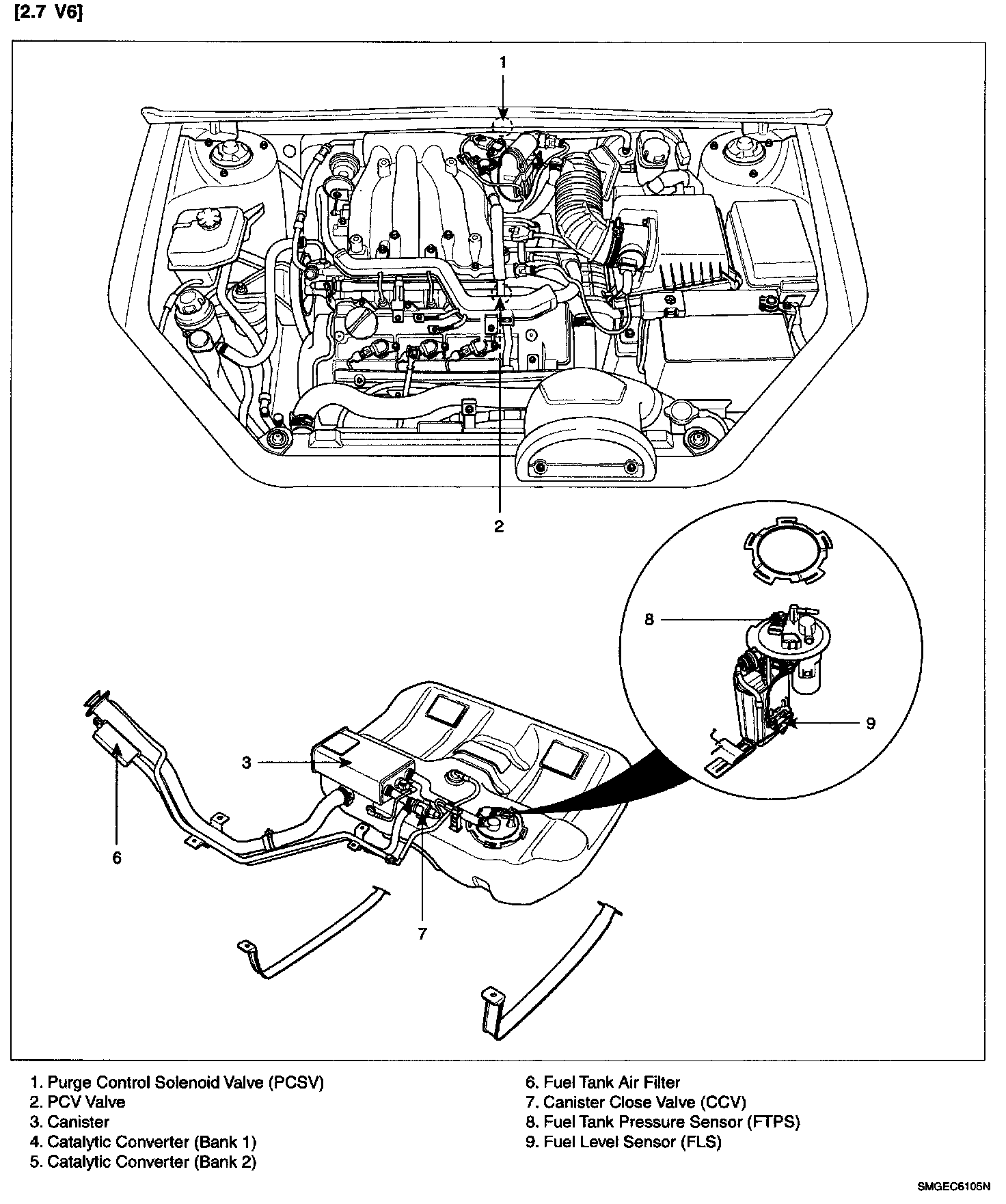 [2.7 V6]

1

2

8

9

3

6

7

1. Purge Control Solenoid Valve (PCSV)
2. PCV Valve
3. Canister
4. Catalytic Converter (Bank 1)
5. Catalytic Converter (Bank 2)

6. Fuel Tank Air Filter
7. Canister Close Valve (CCV)
8. Fuel Tank Pressure Sensor (FTPS)
9. Fuel Level Sensor (FLS)

SMGEC6105N