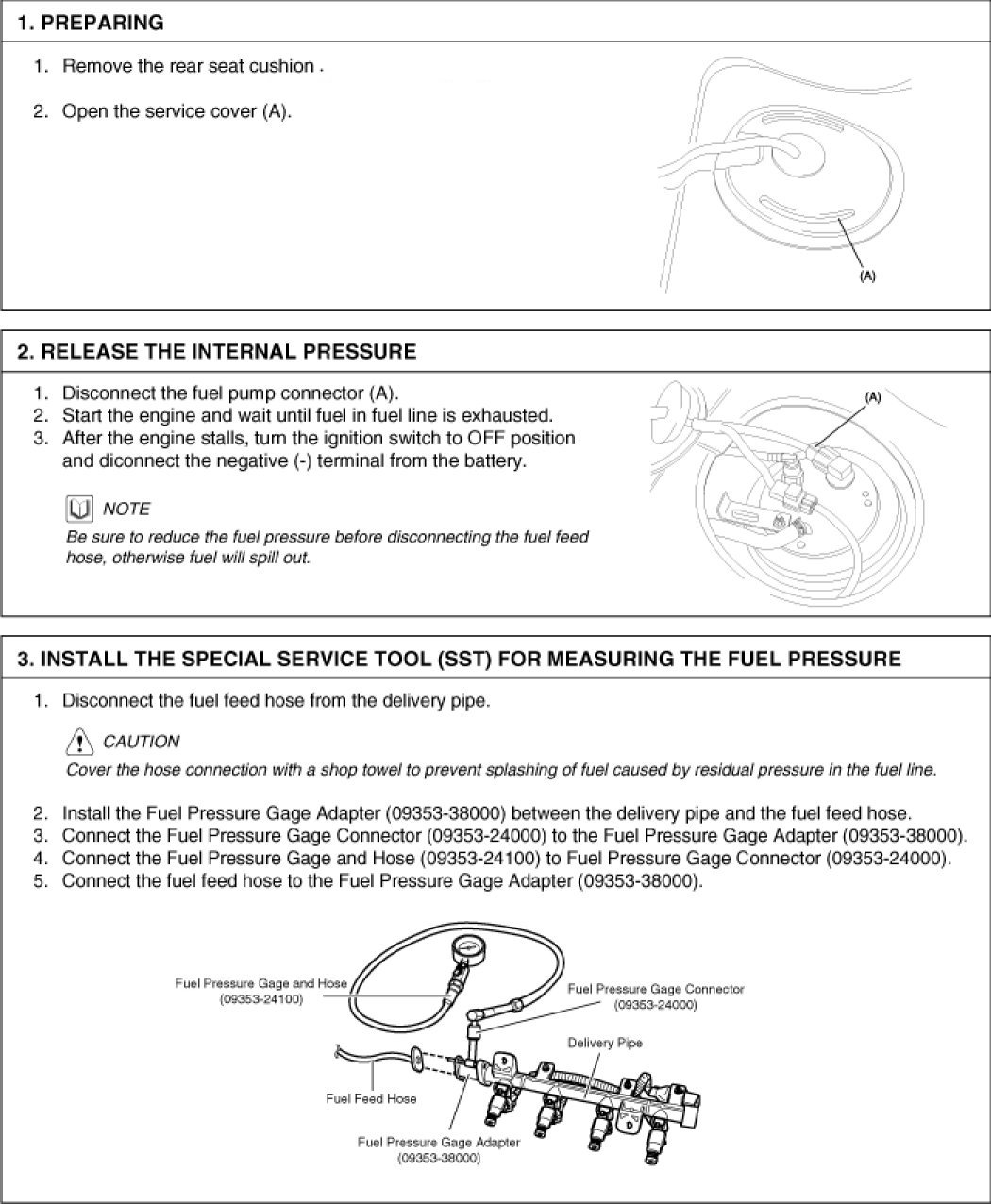 1. PREPARING

1. Remove the rear seat cushion .

2. Open the service cover (A).

(A)

2. RELEASE THE INTERNAL PRESSURE

1. Disconnect the fuel pump connector (A).
2. Start the engine and wait until fuel in fuel line is exhausted.
3. After the engine stalls, turn the ignition switch to OFF position and diconnect the negative (-) terminal from the battery.

NOTE
Be sure to reduce the fuel pressure before disconnecting the fuel feed hose, otherwise fuel will spill out.

(A)

3. INSTALL THE SPECIAL SERVICE TOOL (SST) FOR MEASURING THE FUEL PRESSURE

1. Disconnect the fuel feed hose from the delivery pipe.

CAUTION
Cover the hose connection with a shop towel to prevent splashing of fuel caused by residual pressure in the fuel line.

2. Install the Fuel Pressure Gage Adapter (09353-38000) between the delivery pipe and the fuel feed hose.
3. Connect the Fuel Pressure Gage Connector (09353-24000) to the Fuel Pressure Gage Adapter (09353-38000).
4. Connect the Fuel Pressure Gage and Hose (09353-24100) to Fuel Pressure Gage Connector (09353-24000).
5. Connect the fuel feed hose to the Fuel Pressure Gage Adapter (09353-38000).

Fuel Pressure Gage and Hose (09353-24100)
Fuel Pressure Gage Connector (09353-24000)
Delivery Pipe
Fuel Feed Hose
Fuel Pressure Gage Adapter (09353-38000)