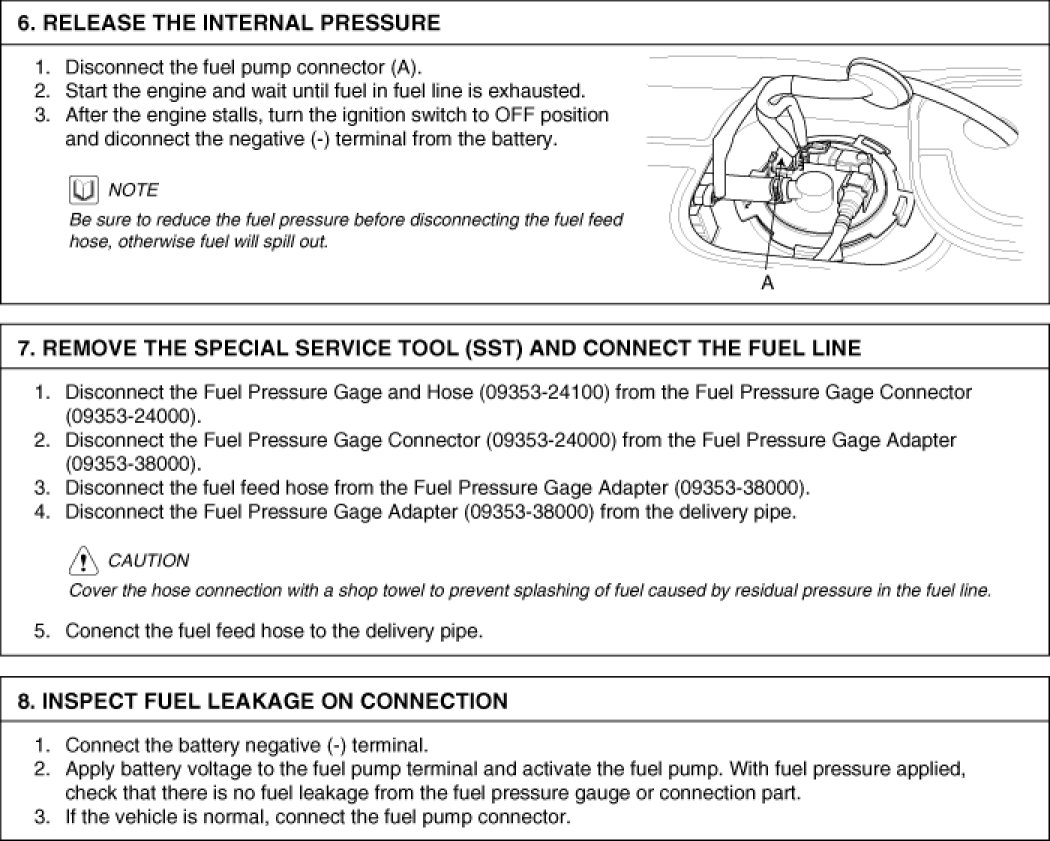 6. RELEASE THE INTERNAL PRESSURE

1. Disconnect the fuel pump connector (A).
2. Start the engine and wait until fuel in fuel line is exhausted.
3. After the engine stalls, turn the ignition switch to OFF position and diconnect the negative (-) terminal from the battery.

NOTE
Be sure to reduce the fuel pressure before disconnecting the fuel feed hose, otherwise fuel will spill out.

A

7. REMOVE THE SPECIAL SERVICE TOOL (SST) AND CONNECT THE FUEL LINE

1. Disconnect the Fuel Pressure Gage and Hose (09353-24100) from the Fuel Pressure Gage Connector (09353-24000).
2. Disconnect the Fuel Pressure Gage Connector (09353-24000) from the Fuel Pressure Gage Adapter (09353-38000).
3. Disconnect the fuel feed hose from the Fuel Pressure Gage Adapter (09353-38000).
4. Disconnect the Fuel Pressure Gage Adapter (09353-38000) from the delivery pipe.

CAUTION
Cover the hose connection with a shop towel to prevent splashing of fuel caused by residual pressure in the fuel line.

5. Conenct the fuel feed hose to the delivery pipe.

8. INSPECT FUEL LEAKAGE ON CONNECTION

1. Connect the battery negative (-) terminal.
2. Apply battery voltage to the fuel pump terminal and activate the fuel pump. With fuel pressure applied, check that there is no fuel leakage from the fuel pressure gauge or connection part.
3. If the vehicle is normal, connect the fuel pump connector.