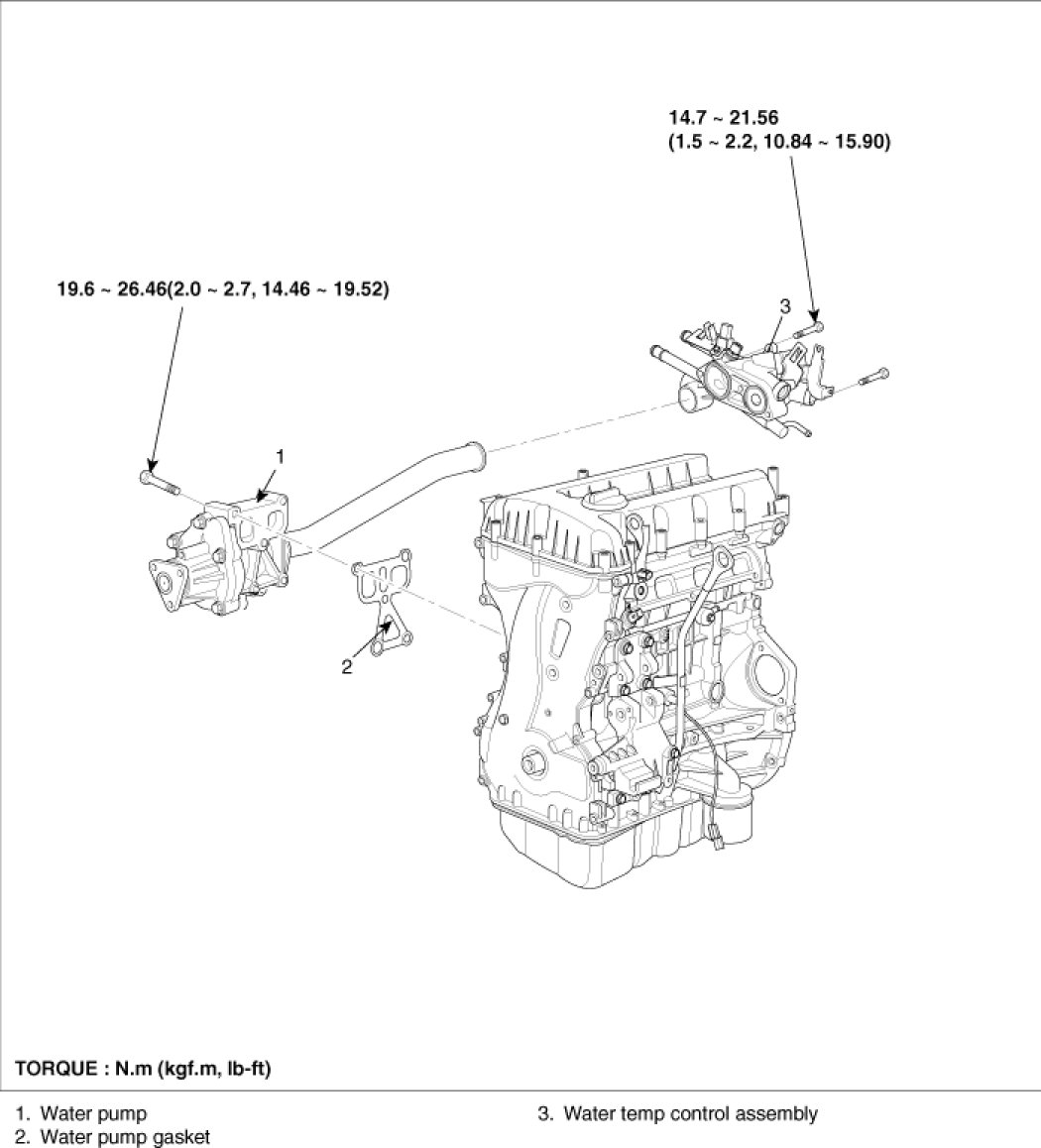 14.7 ~ 21.56
(1.5 ~ 2.2, 10.84 ~ 15.90)

19.6 ~ 26.46(2.0 ~ 2.7, 14.46 ~ 19.52)

3

1

2

TORQUE : N.m (kgf.m, lb-ft)

1. Water pump
2. Water pump gasket
3. Water temp control assembly