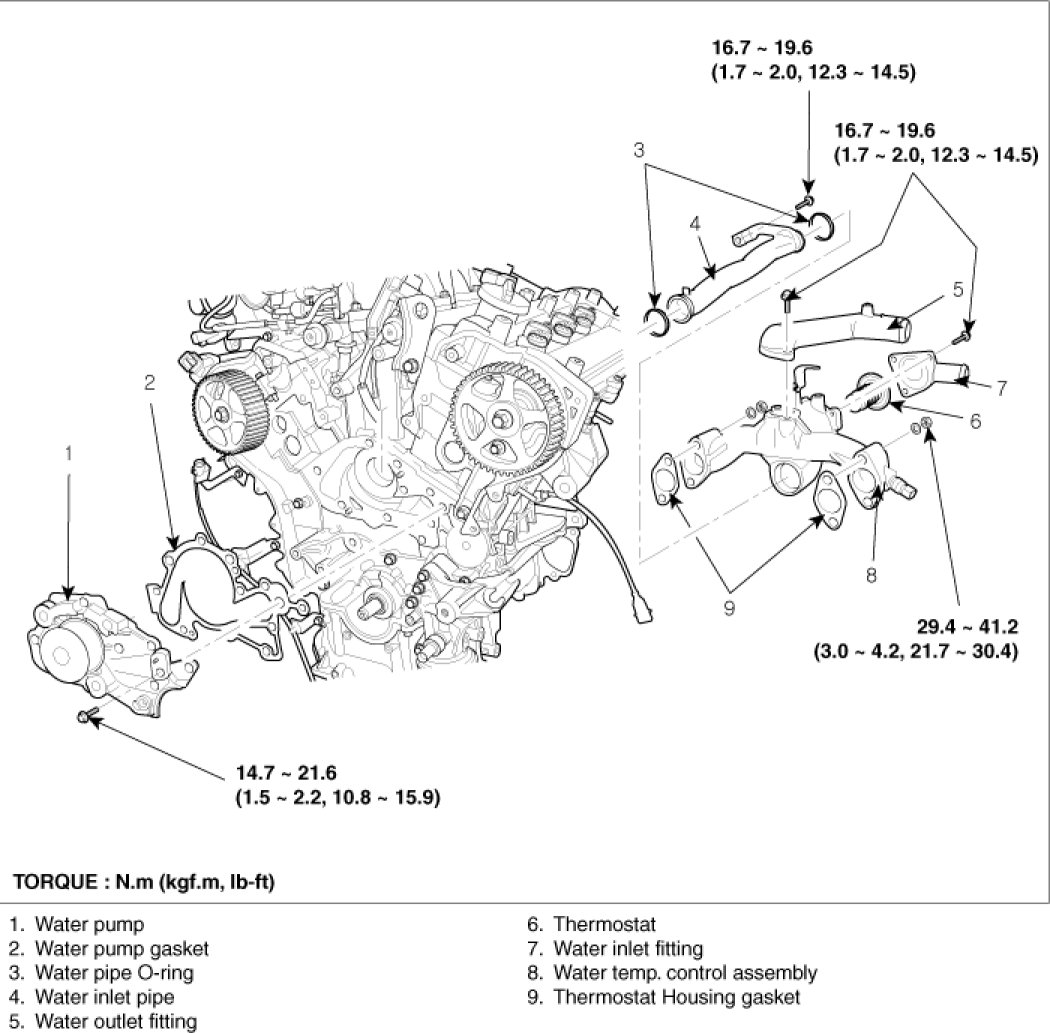 16.7 ~ 19.6
(1.7 ~ 2.0, 12.3 ~ 14.5)

16.7 ~ 19.6
(1.7 ~ 2.0, 12.3 ~ 14.5)

3

4

5

7

6

2

1

8

9

29.4 ~ 41.2
(3.0 ~ 4.2, 21.7 ~ 30.4)

14.7 ~ 21.6
(1.5 ~ 2.2, 10.8 ~ 15.9)

TORQUE : N.m (kgf.m, lb-ft)

1. Water pump
2. Water pump gasket
3. Water pipe O-ring
4. Water inlet pipe
5. Water outlet fitting

6. Thermostat
7. Water inlet fitting
8. Water temp. control assembly
9. Thermostat Housing gasket