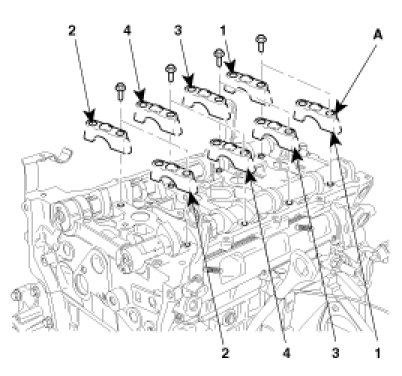 2
4
3
1
A
2
4
3
1