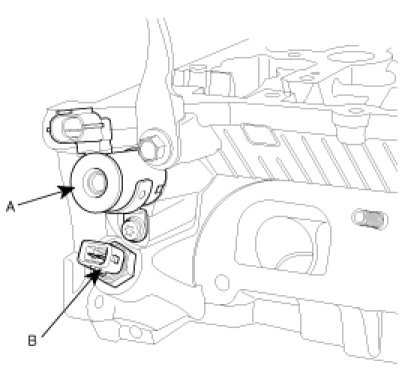 A
B