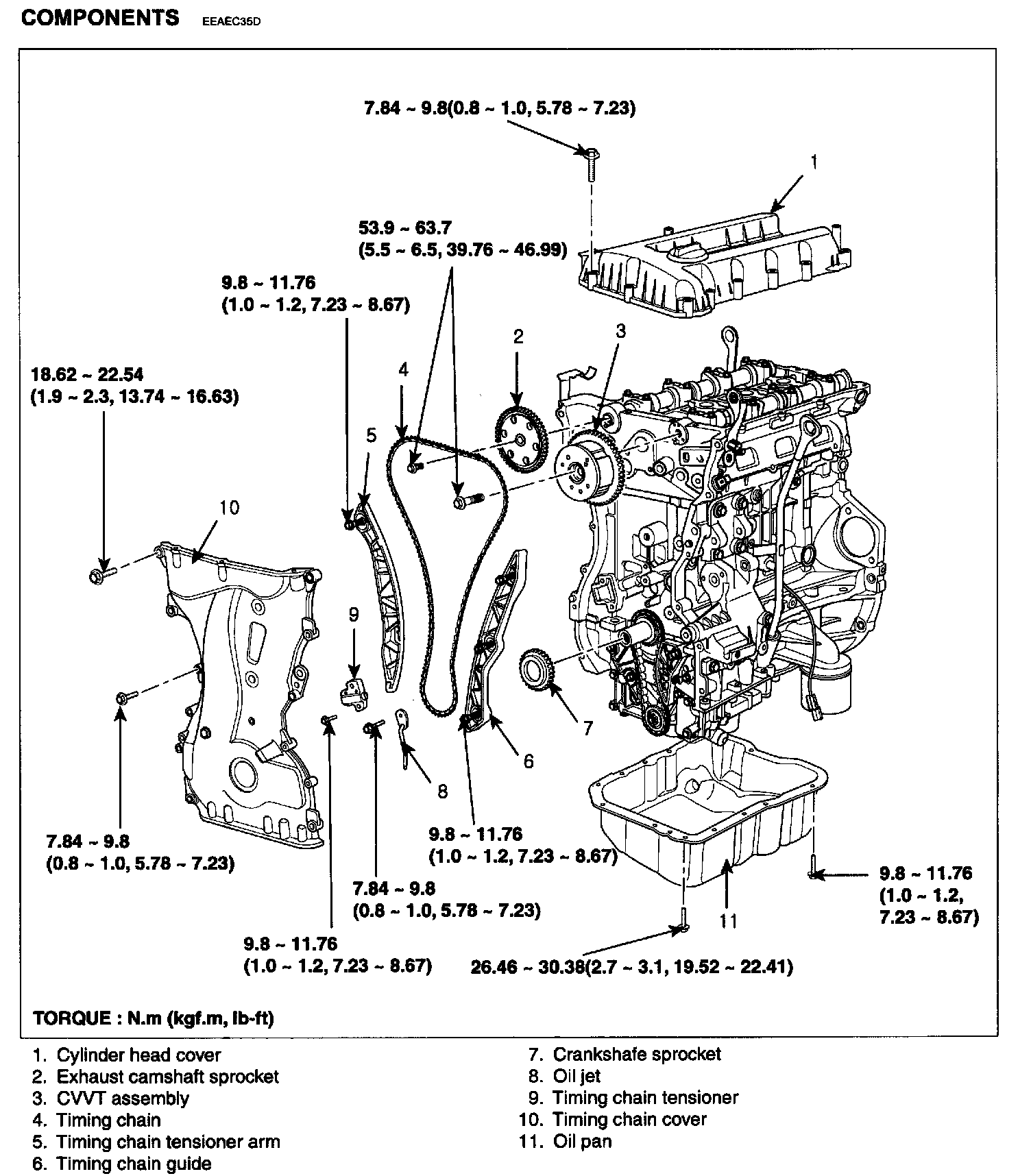 COMPONENTS EEAEC35D

7.84 ~ 9.8(0.8 ~ 1.0, 5.78 ~ 7.23)

1

53.9 ~ 63.7
(5.5 ~ 6.5, 39.76 ~ 46.99)

9.8 ~ 11.76
(1.0 ~ 1.2, 7.23 ~ 8.67)

2

3

18.62 ~ 22.54
(1.9 ~ 2.3, 13.74 ~ 16.63)

4

5

10

9

7

6

8

7.84 ~ 9.8
(0.8 ~ 1.0, 5.78 ~ 7.23)

9.8 ~ 11.76
(1.0 ~ 1.2, 7.23 ~ 8.67)

7.84 ~ 9.8
(0.8 ~ 1.0, 5.78 ~ 7.23)

9.8 ~ 11.76
(1.0 ~ 1.2,
7.23 ~ 8.67)

11

9.8 ~ 11.76
(1.0 ~ 1.2, 7.23 ~ 8.67)

26.46 ~ 30.38(2.7 ~ 3.1, 19.52 ~ 22.41)

TORQUE : N.m (kgf.m, lb-ft)

1. Cylinder head cover
2. Exhaust camshaft sprocket
3. CVVT assembly
4. Timing chain
5. Timing chain tensioner arm
6. Timing chain guide

7. Crankshafe sprocket
8. Oil jet
9. Timing chain tensioner
10. Timing chain cover
11. Oil pan