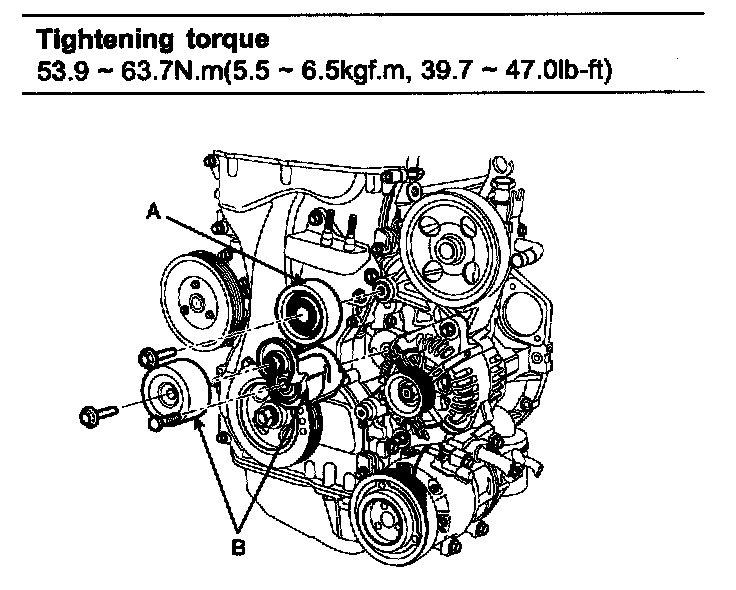 Tightening torque
53.9 ~ 63.7N.m(5.5 ~ 6.5kgf.m, 39.7 ~ 47.0lb-ft)

A

B