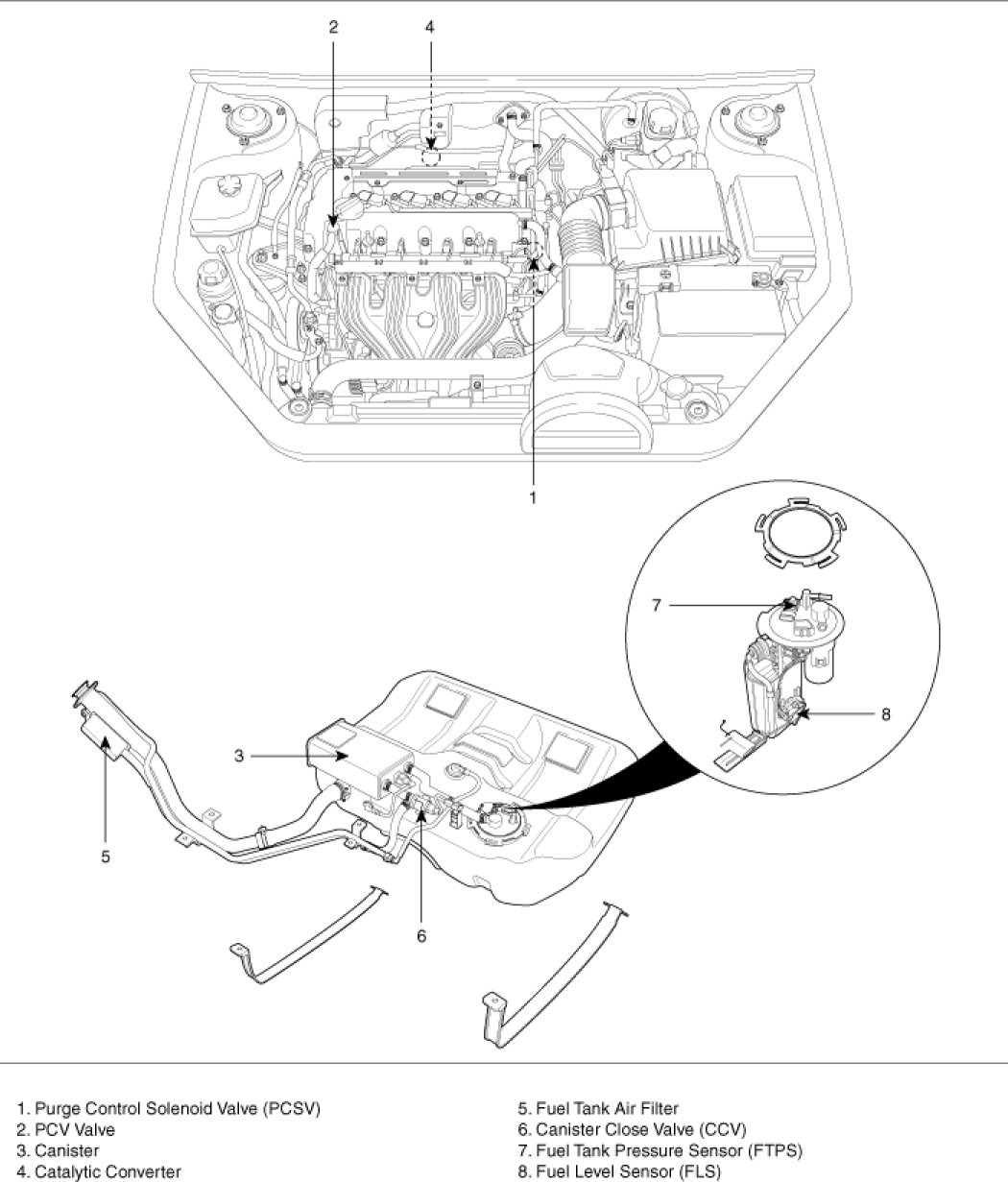 2
4
1
7
8
3
5
6

1. Purge Control Solenoid Valve (PCSV)
2. PCV Valve
3. Canister
4. Catalytic Converter

5. Fuel Tank Air Filter
6. Canister Close Valve (CCV)
7. Fuel Tank Pressure Sensor (FTPS)
8. Fuel Level Sensor (FLS)