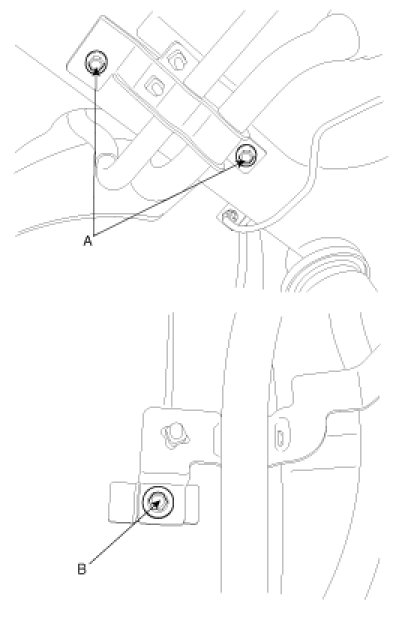 A

B