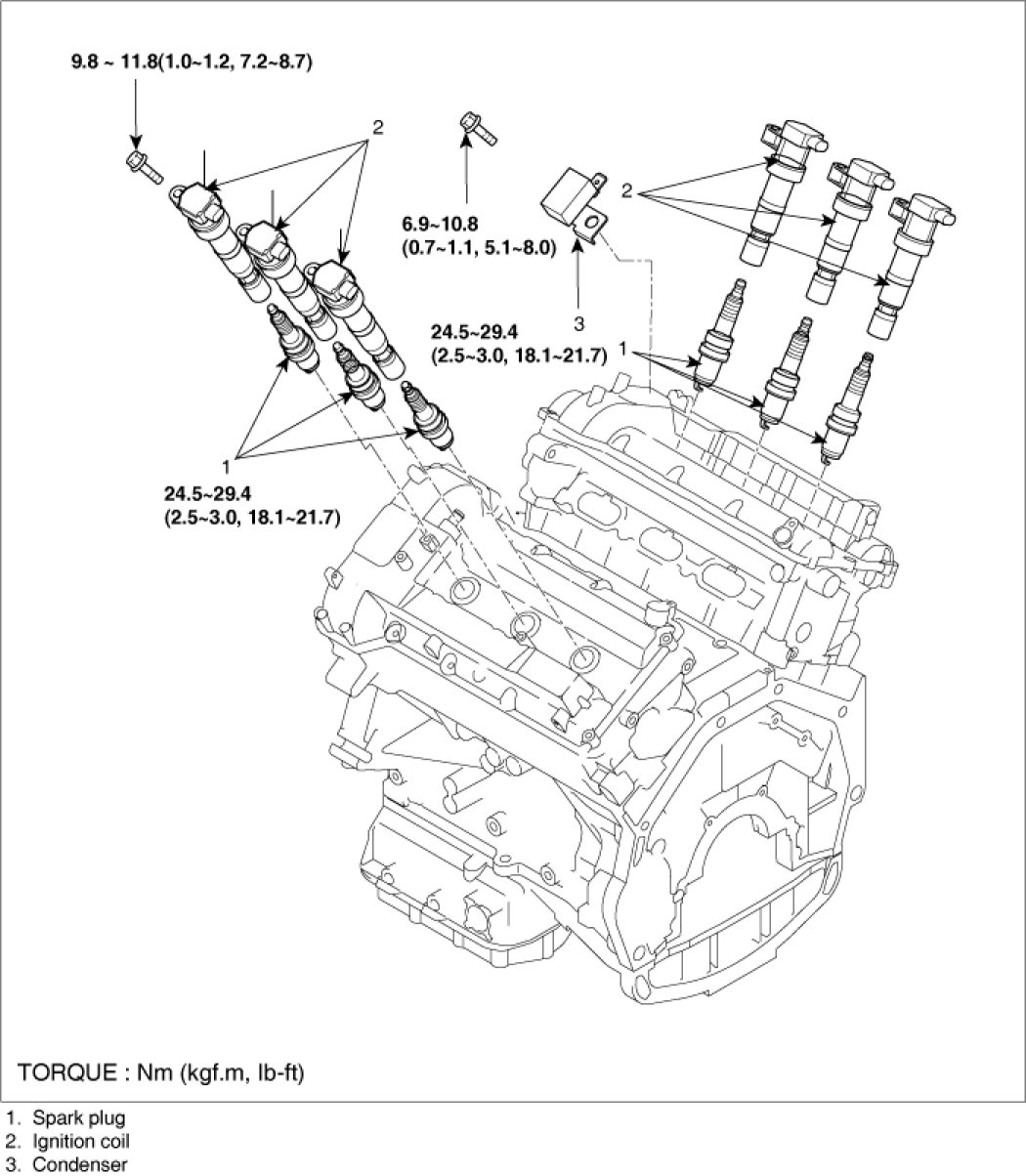 9.8 ~ 11.8(1.0~1.2, 7.2~8.7)

2

6.9~10.8
(0.7~1.1, 5.1~8.0)

2

3

24.5~29.4
(2.5~3.0, 18.1~21.7)

1

1

24.5~29.4
(2.5~3.0, 18.1~21.7)

TORQUE : Nm (kgf.m, lb-ft)

1. Spark plug
2. Ignition coil
3. Condenser