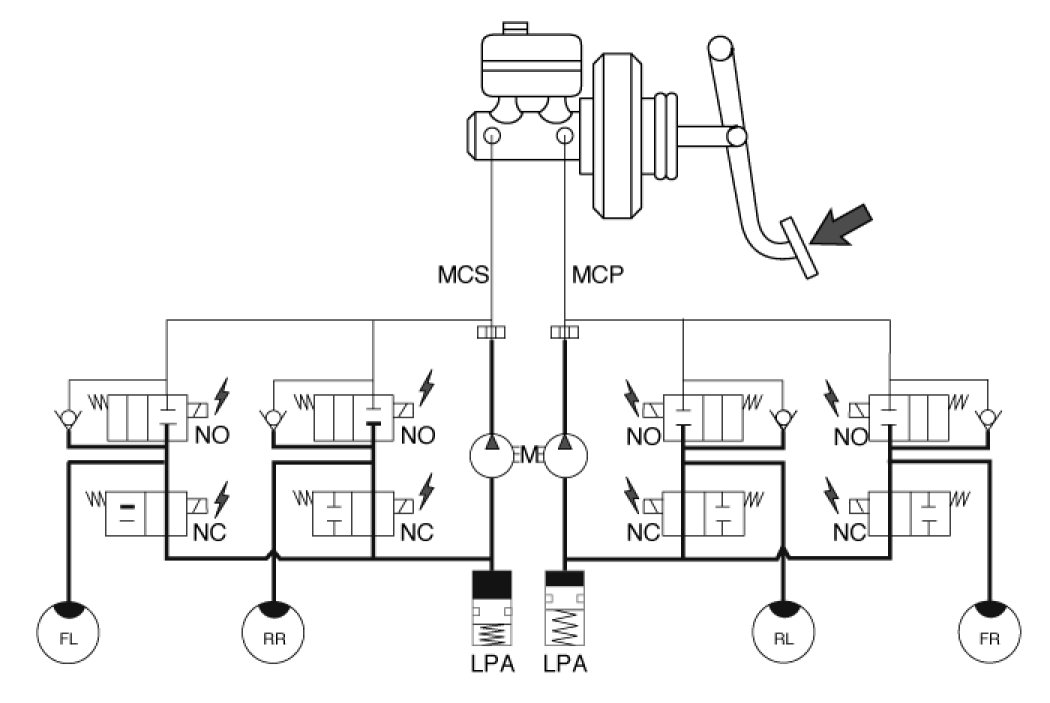 MCS
MCP
NO
NO
NO
NO
M
NC
NC
NC
NC
FL
RR
LPA
LPA
RL
FR