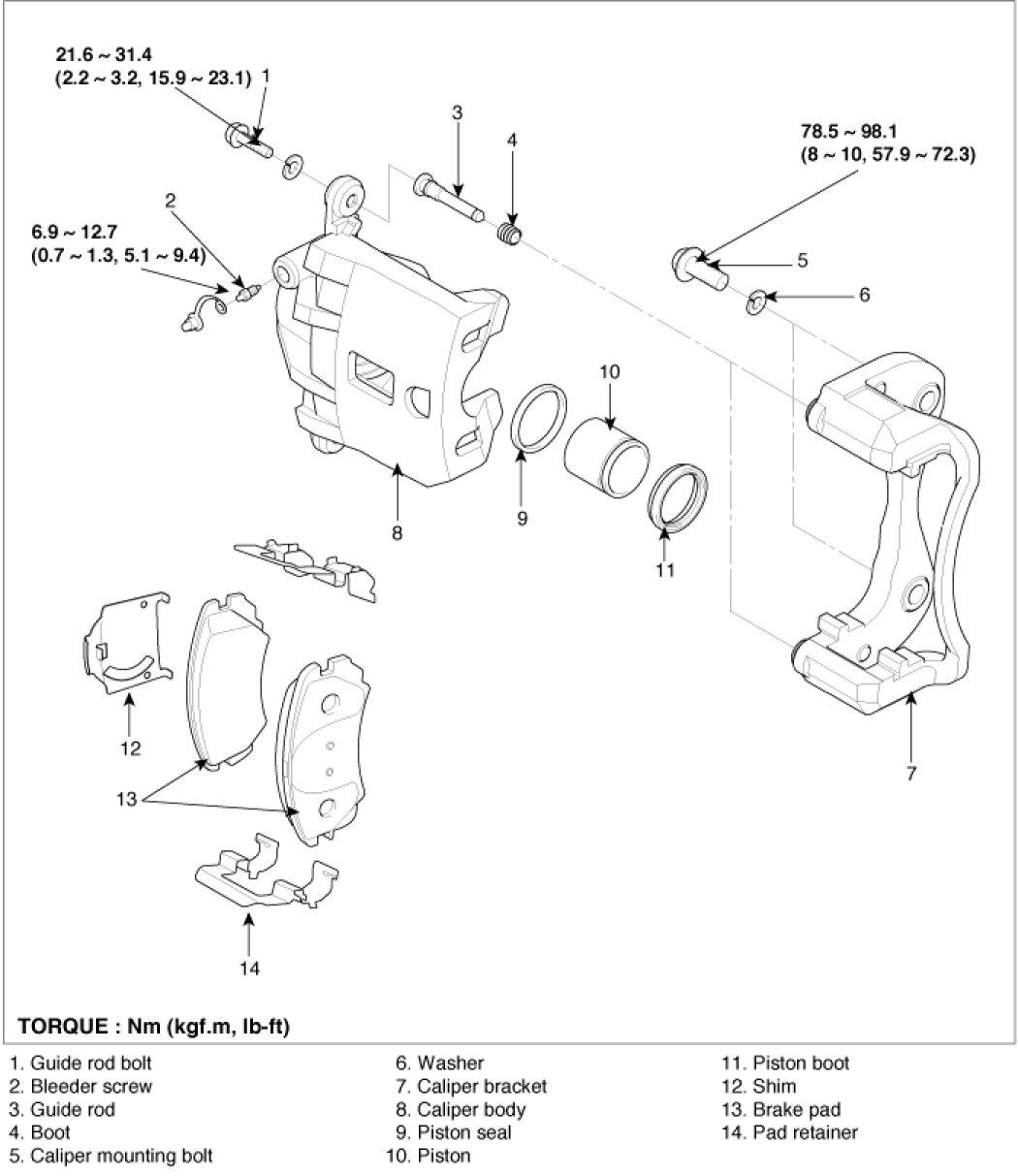 21.6 ~ 31.4
(2.2 ~ 3.2, 15.9 ~ 23.1)

1

3

4

78.5 ~ 98.1
(8 ~ 10, 57.9 ~ 72.3)

2

6.9 ~ 12.7
(0.7 ~ 1.3, 5.1 ~ 9.4)

5

6

10

8

9

11

12

13

7

14

TORQUE : Nm (kgf.m, lb-ft)

1. Guide rod bolt
2. Bleeder screw
3. Guide rod
4. Boot
5. Caliper mounting bolt

6. Washer
7. Caliper bracket
8. Caliper body
9. Piston seal
10. Piston

11. Piston boot
12. Shim
13. Brake pad
14. Pad retainer