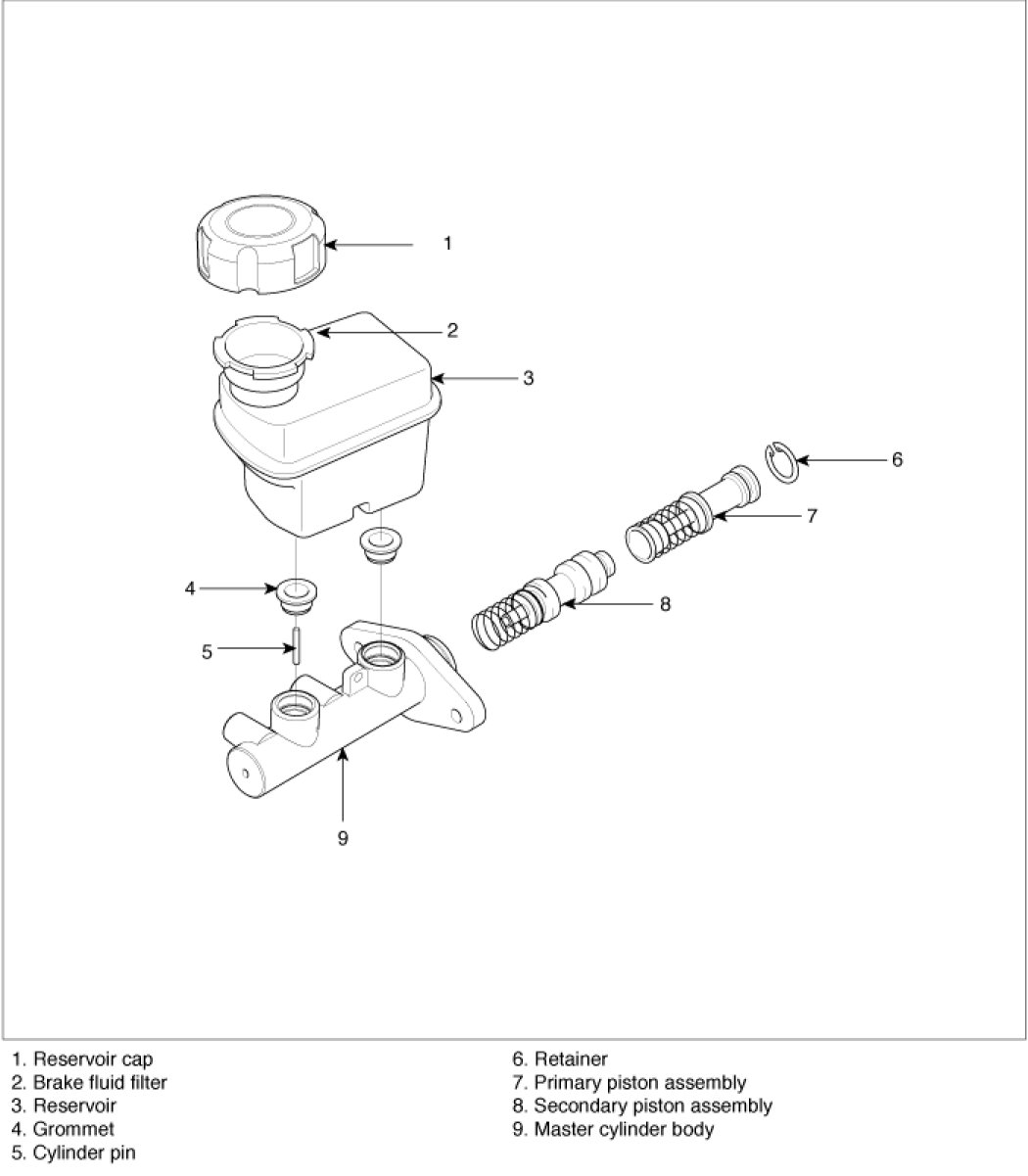 1
2
3
6
7
4
8
5
9

1. Reservoir cap
2. Brake fluid filter
3. Reservoir
4. Grommet
5. Cylinder pin

6. Retainer
7. Primary piston assembly
8. Secondary piston assembly
9. Master cylinder body