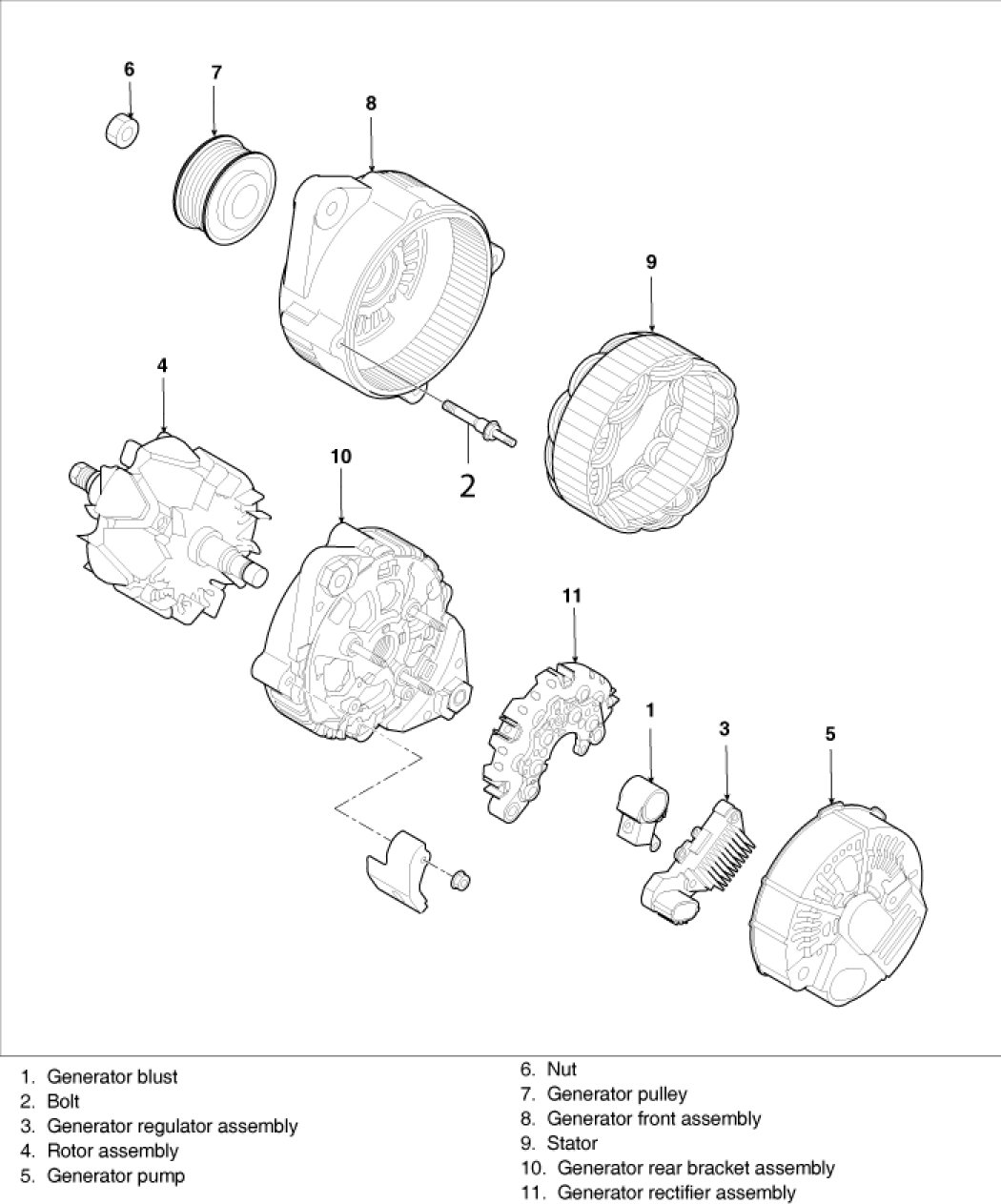 6
7
8
9
4
10
2
11
1
3
5

1. Generator blust
2. Bolt
3. Generator regulator assembly
4. Rotor assembly
5. Generator pump

6. Nut
7. Generator pulley
8. Generator front assembly
9. Stator
10. Generator rear bracket assembly
11. Generator rectifier assembly