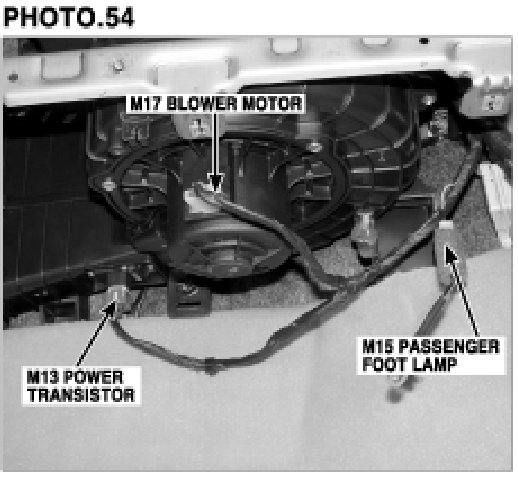 PHOTO.54

M17 BLOWER MOTOR

M15 PASSENGER FOOT LAMP

M13 POWER TRANSISTOR