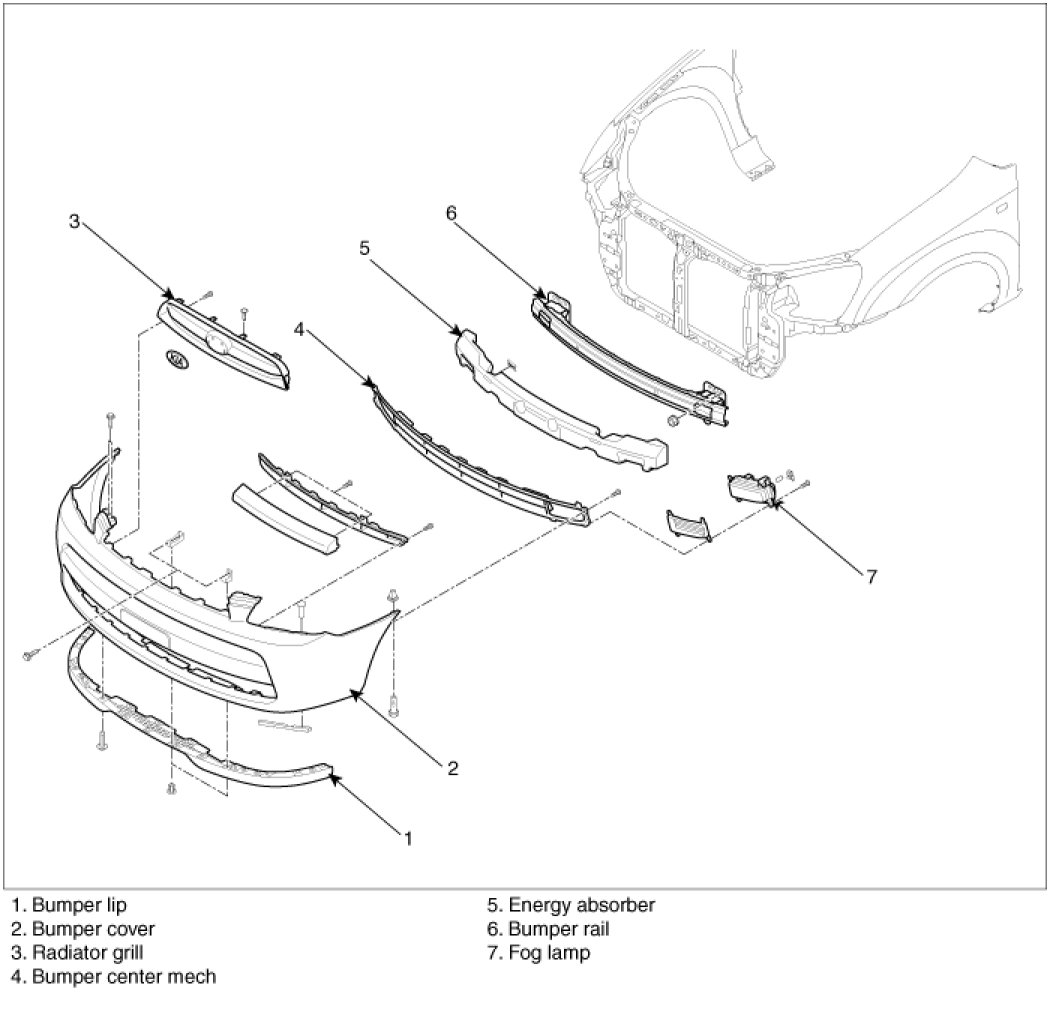 3

6

5

4

7

2

1

1. Bumper lip
2. Bumper cover
3. Radiator grill
4. Bumper center mech

5. Energy absorber
6. Bumper rail
7. Fog lamp