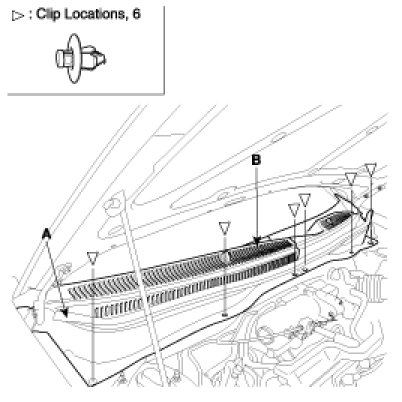 ▷ : Clip Locations, 6

B

A