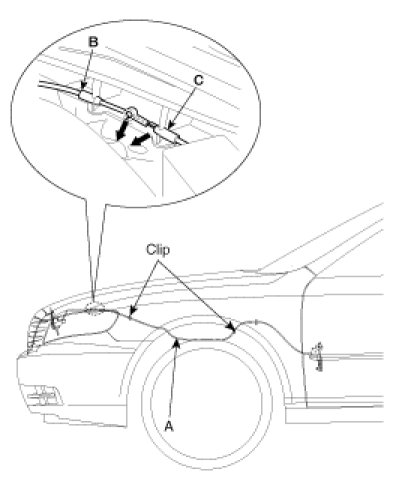 B
C
Clip
A