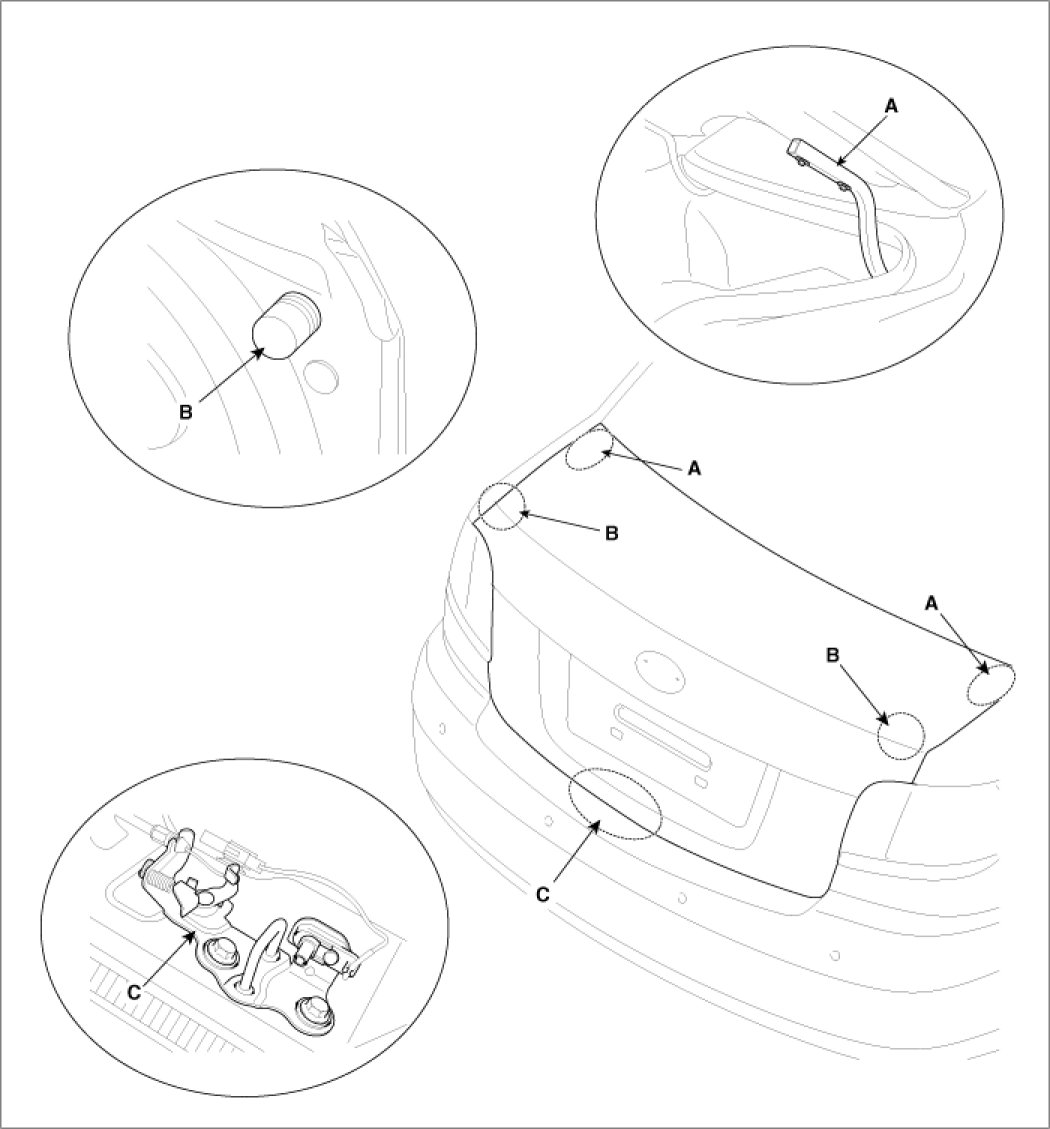 A

B

A

B

A

B

C

C