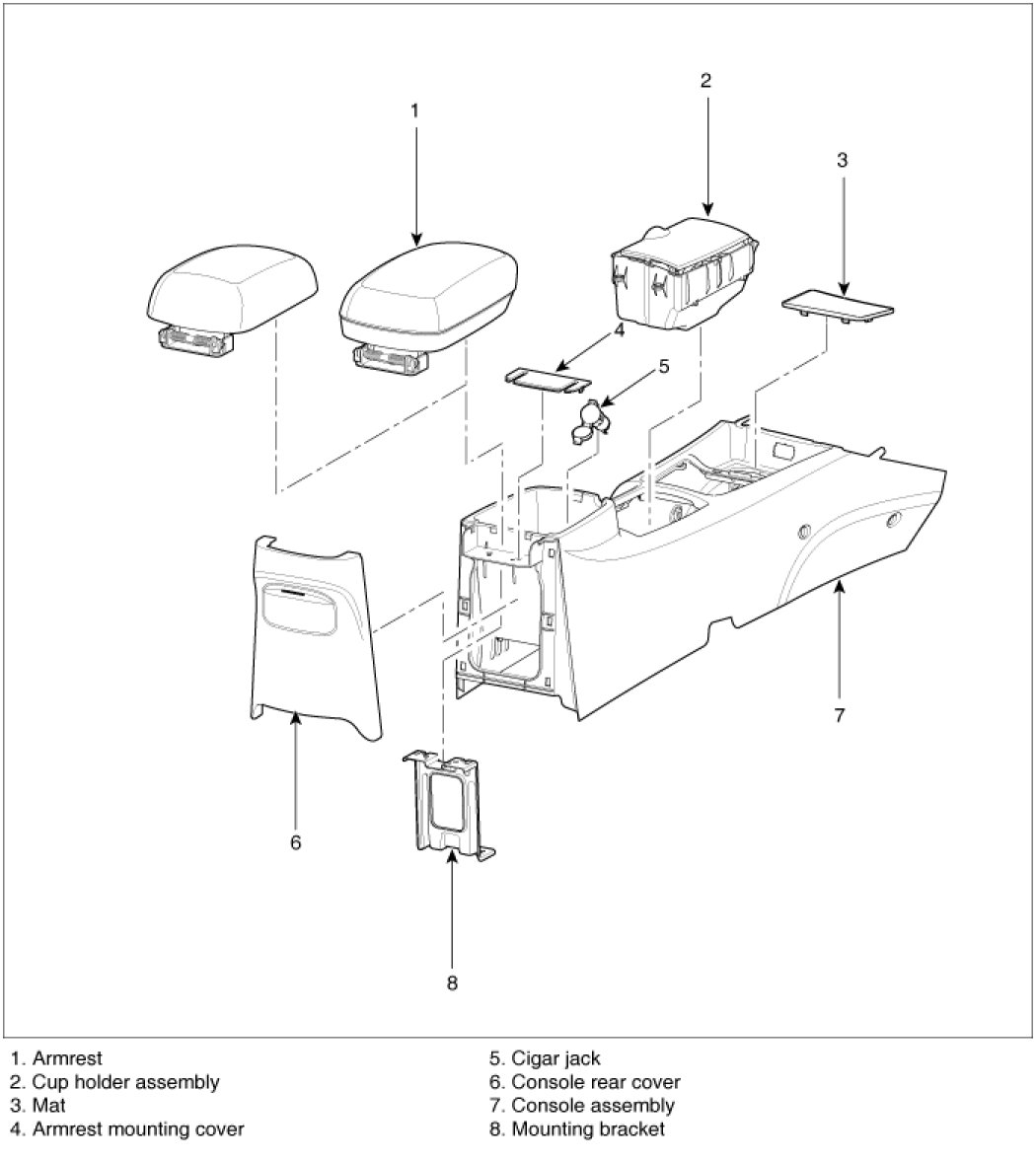 1

2

3

4

5

6

7

8

1. Armrest
2. Cup holder assembly
3. Mat
4. Armrest mounting cover

5. Cigar jack
6. Console rear cover
7. Console assembly
8. Mounting bracket