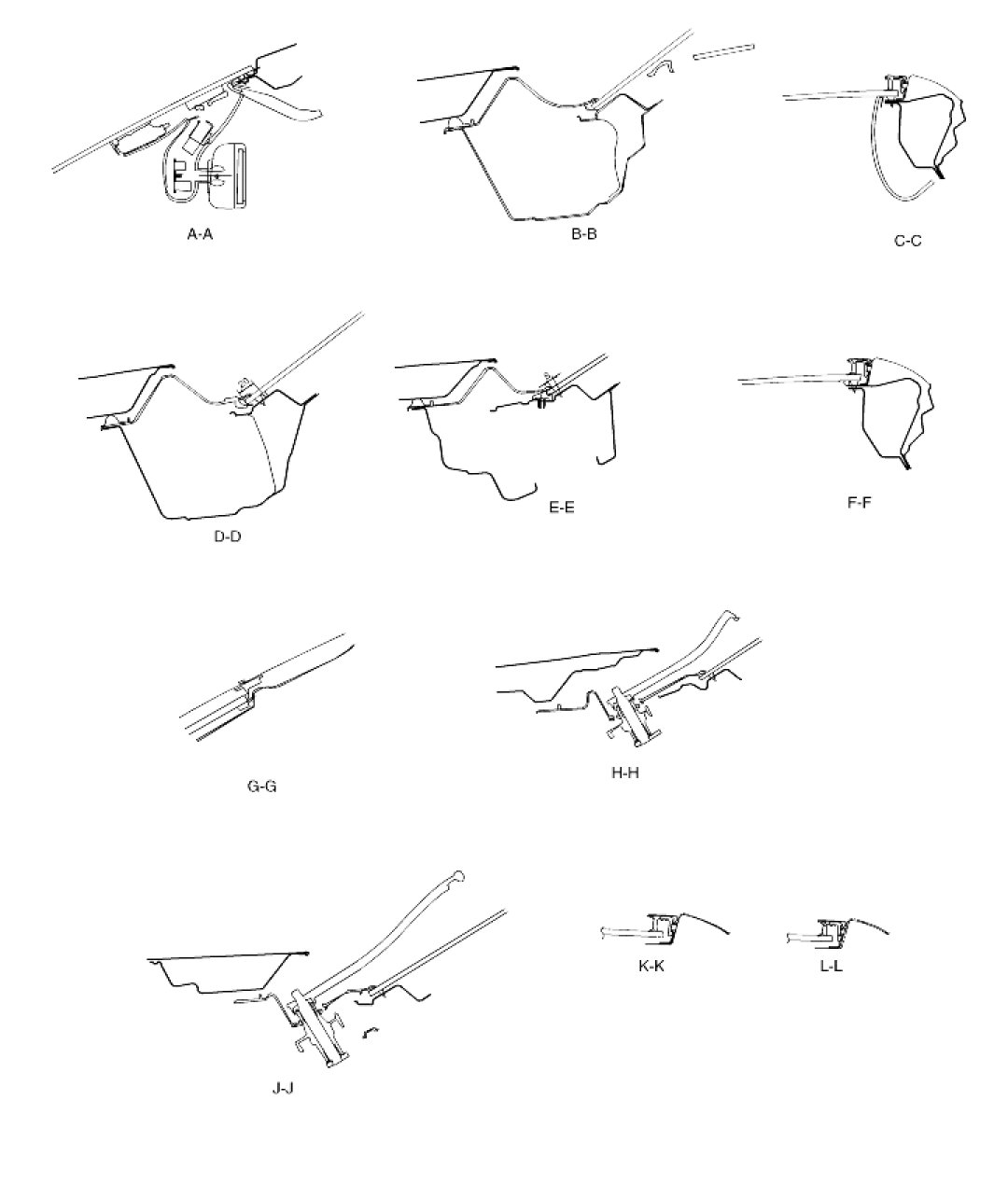 A-A

B-B

C-C

D-D

E-E

F-F

G-G

H-H

J-J

K-K

L-L