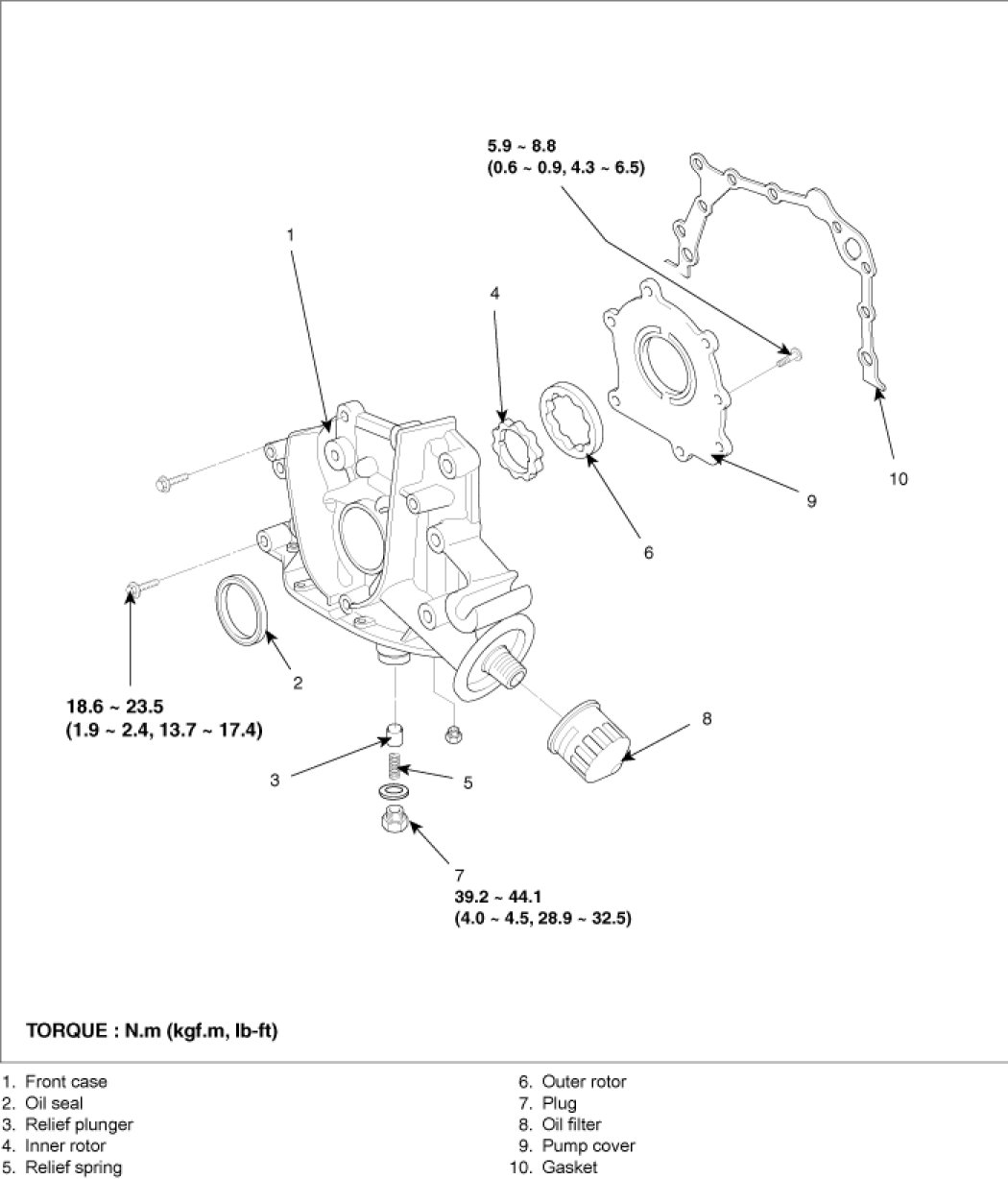 5.9 ~ 8.8
(0.6 ~ 0.9, 4.3 ~ 6.5)

1

4

10

9

6

2

18.6 ~ 23.5
(1.9 ~ 2.4, 13.7 ~ 17.4)

8

3

5

7
39.2 ~ 44.1
(4.0 ~ 4.5, 28.9 ~ 32.5)

TORQUE : N.m (kgf.m, lb-ft)

1. Front case
2. Oil seal
3. Relief plunger
4. Inner rotor
5. Relief spring

6. Outer rotor
7. Plug
8. Oil filter
9. Pump cover
10. Gasket