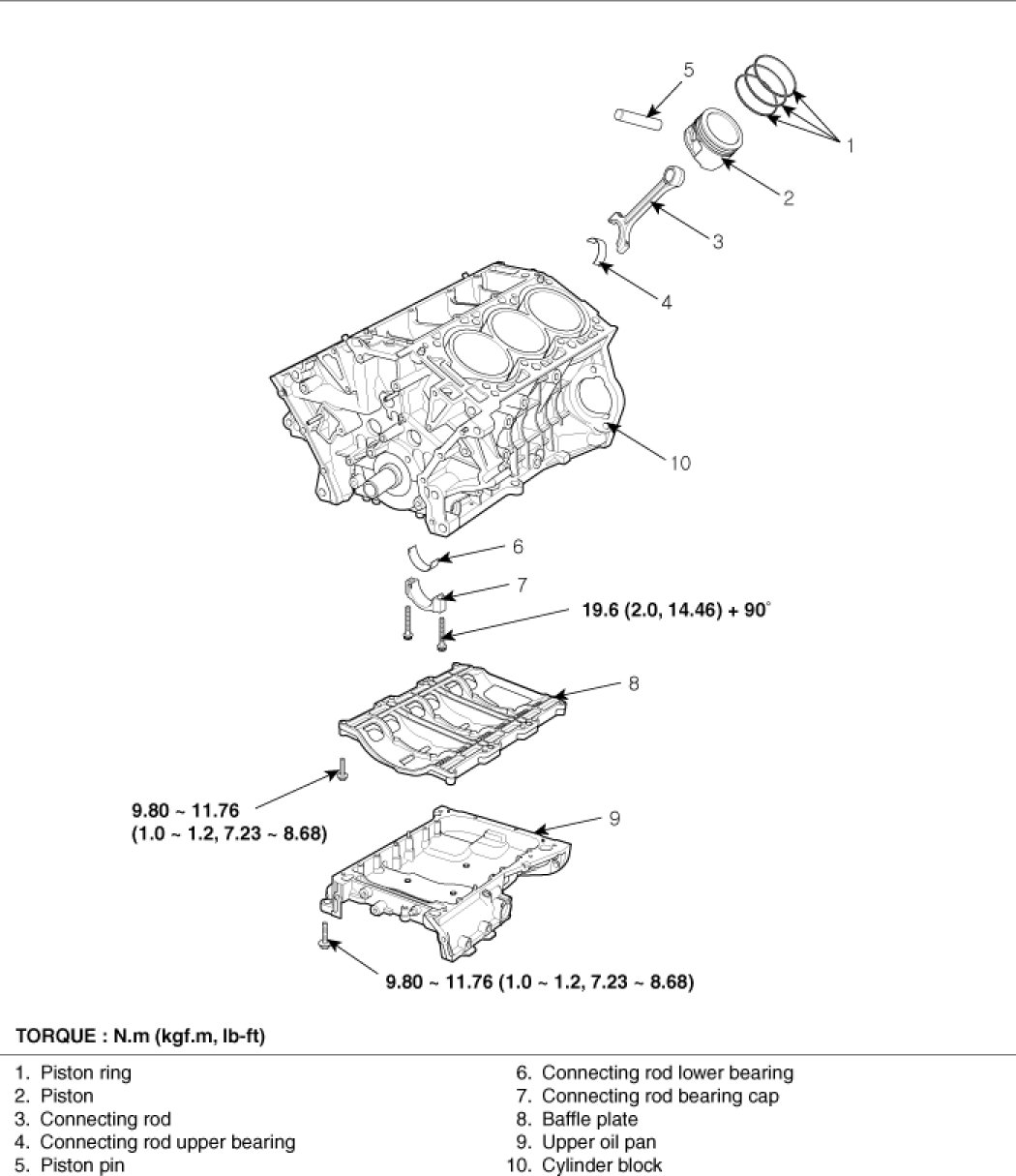 5
1
2
3
4
10
6
7
19.6 (2.0, 14.46) + 90°
8
9.80 ~ 11.76
(1.0 ~ 1.2, 7.23 ~ 8.68)
9
9.80 ~ 11.76 (1.0 ~ 1.2, 7.23 ~ 8.68)

TORQUE : N.m (kgf.m, lb-ft)

1. Piston ring
2. Piston
3. Connecting rod
4. Connecting rod upper bearing
5. Piston pin

6. Connecting rod lower bearing
7. Connecting rod bearing cap
8. Baffle plate
9. Upper oil pan
10. Cylinder block