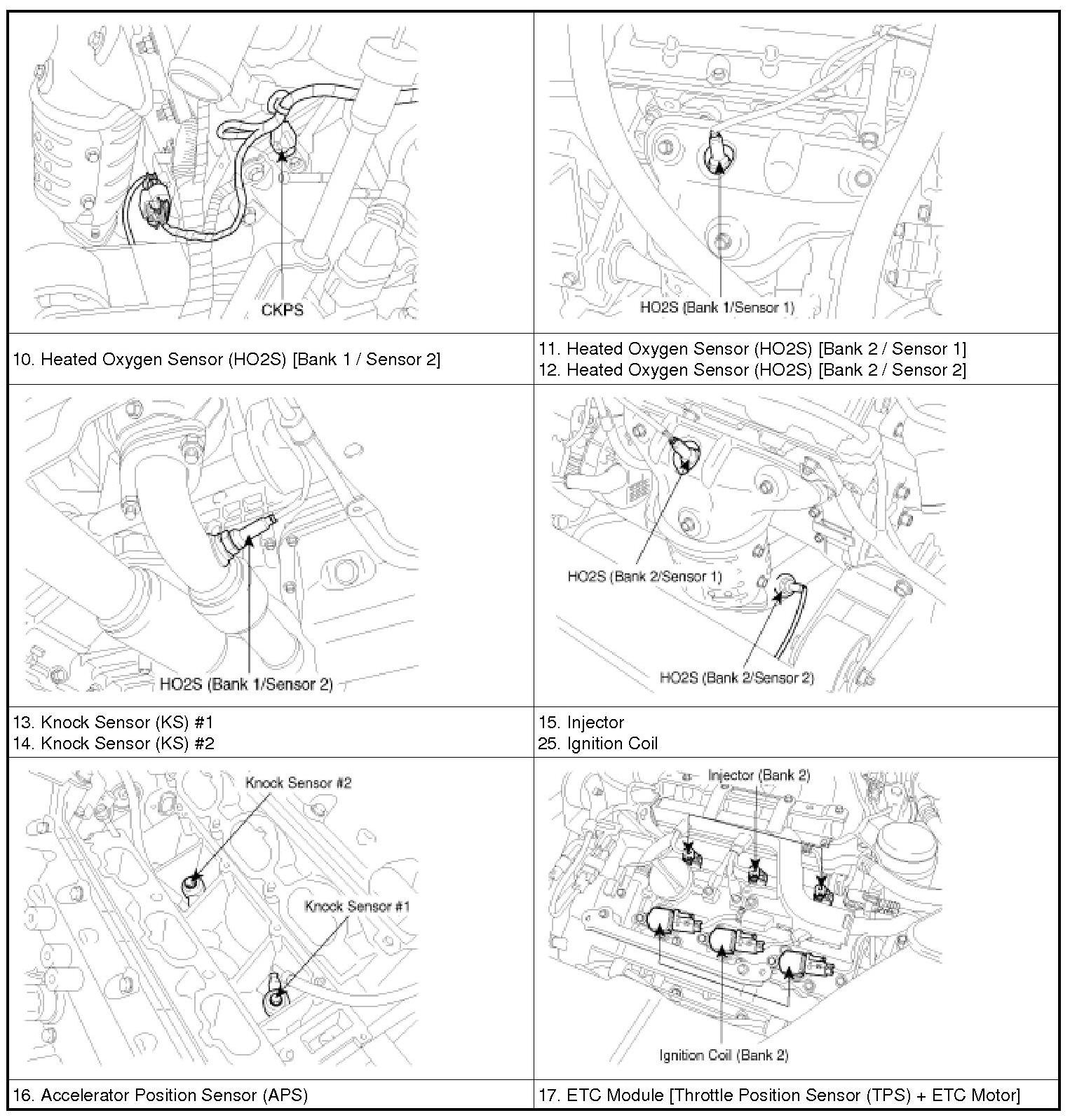 CKPS

HO2S (Bank 1/Sensor 1)

10. Heated Oxygen Sensor (HO2S) [Bank 1 / Sensor 2]

11. Heated Oxygen Sensor (HO2S) [Bank 2 / Sensor 1]
12. Heated Oxygen Sensor (HO2S) [Bank 2 / Sensor 2]

HO2S (Bank 1/Sensor 2)

HO2S (Bank 2/Sensor 1)

HO2S (Bank 2/Sensor 2)

13. Knock Sensor (KS) #1
14. Knock Sensor (KS) #2

15. Injector
25. Ignition Coil

Knock Sensor #2

Knock Sensor #1

Injector (Bank 2)

Ignition Coil (Bank 2)

16. Accelerator Position Sensor (APS)

17. ETC Module [Throttle Position Sensor (TPS) + ETC Motor]