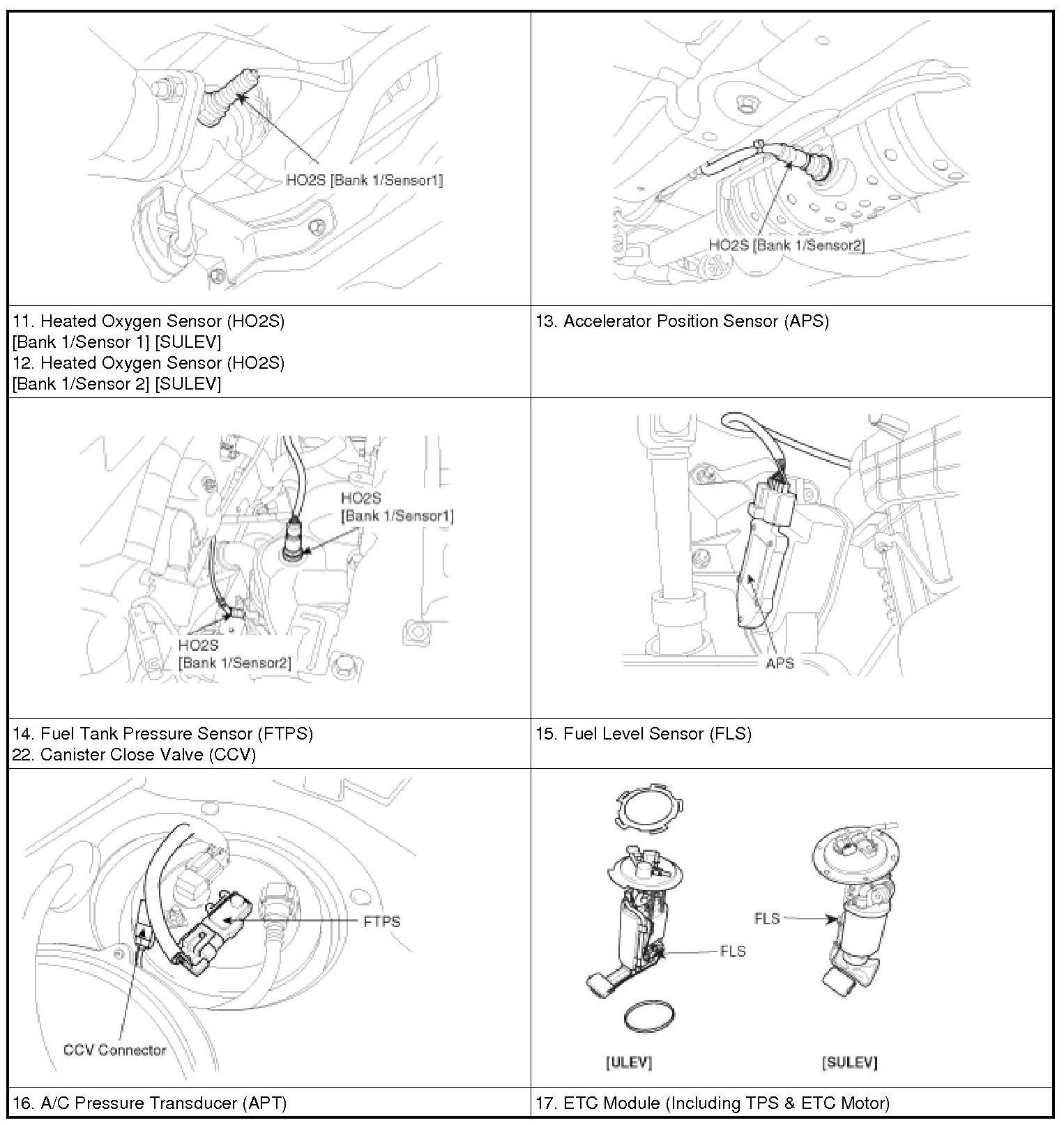 | HO2S [Bank 1/Sensor1] | HO2S [Bank 1/Sensor2] |
|---|---|
| 11. Heated Oxygen Sensor (HO2S) [Bank 1/Sensor 1] [SULEV] 12. Heated Oxygen Sensor (HO2S) [Bank 1/Sensor 2] [SULEV] | 13. Accelerator Position Sensor (APS) |
| HO2S [Bank 1/Sensor1] HO2S [Bank 1/Sensor2] | APS |
| 14. Fuel Tank Pressure Sensor (FTPS) 22. Canister Close Valve (CCV) | 15. Fuel Level Sensor (FLS) |
| FTPS CCV Connector | FLS FLS [ULEV] [SULEV] |
| 16. A/C Pressure Transducer (APT) | 17. ETC Module (Including TPS & ETC Motor) |