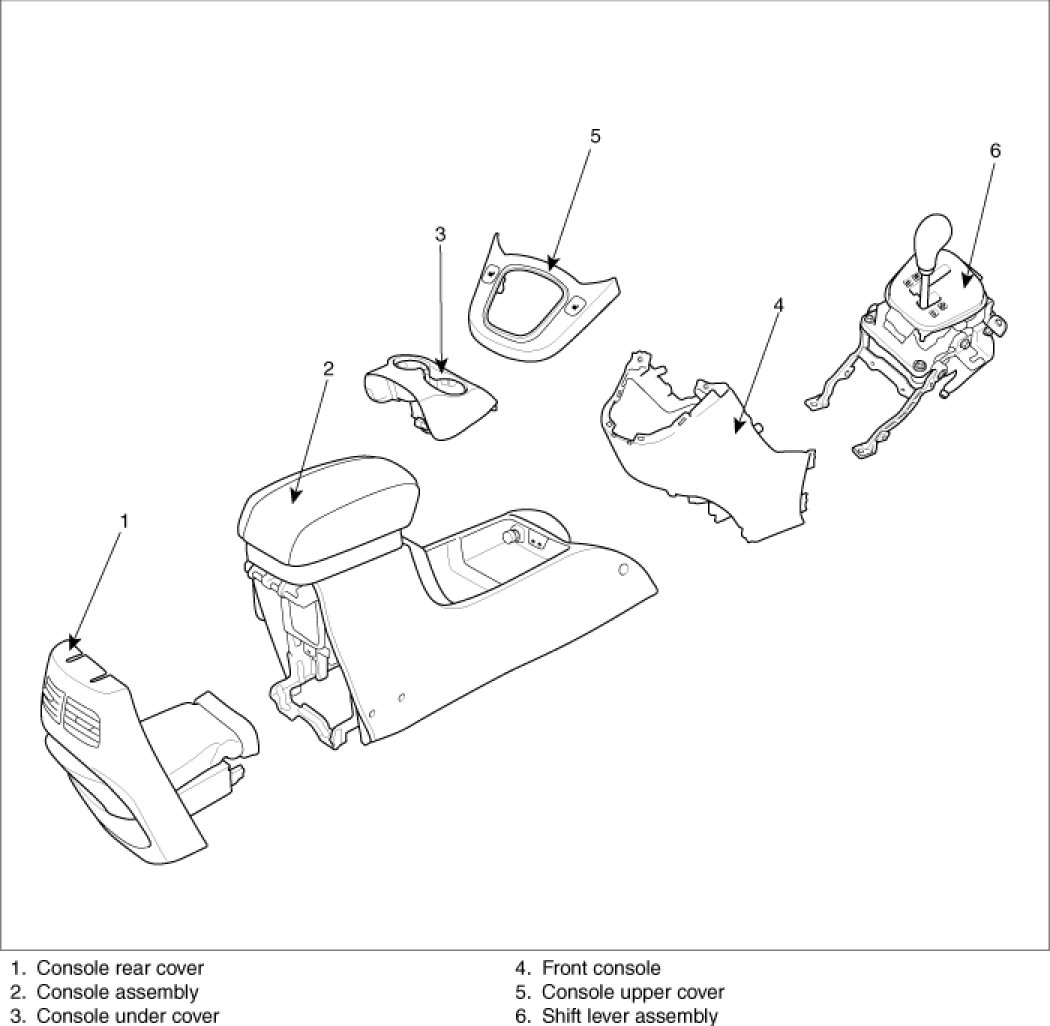 5
6
3
4
2
1

1. Console rear cover
2. Console assembly
3. Console under cover

4. Front console
5. Console upper cover
6. Shift lever assembly