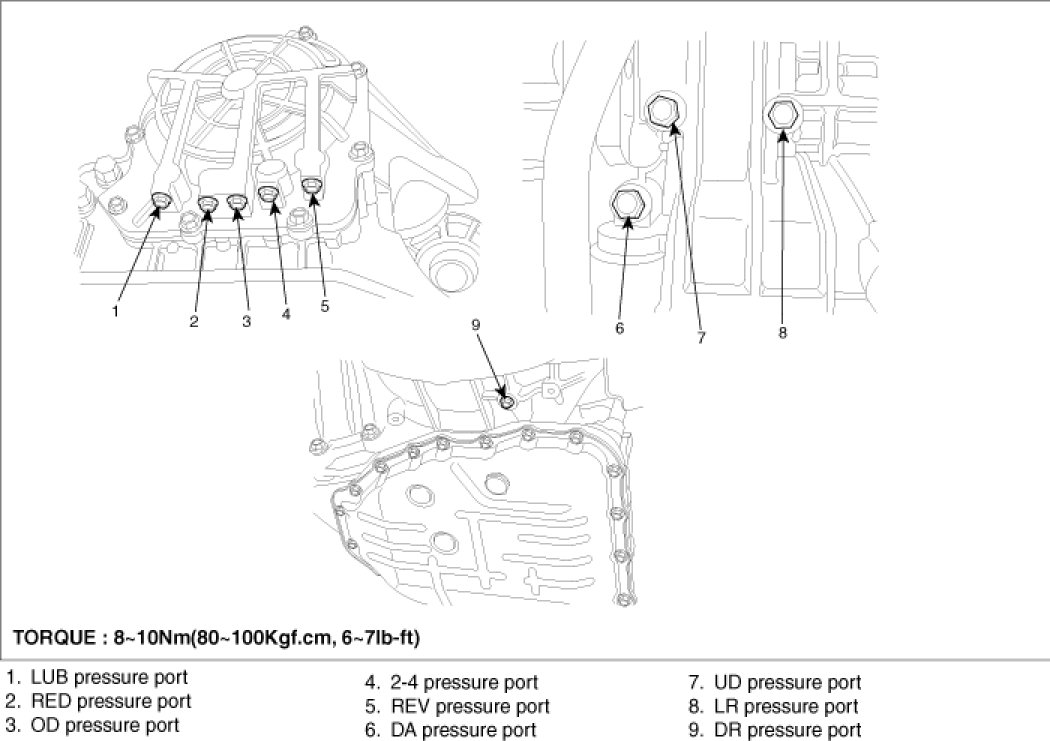 1
2
3
4
5
6
7
8
9

TORQUE : 8~10Nm(80~100Kgf.cm, 6~7lb-ft)

1. LUB pressure port
2. RED pressure port
3. OD pressure port

4. 2-4 pressure port
5. REV pressure port
6. DA pressure port

7. UD pressure port
8. LR pressure port
9. DR pressure port